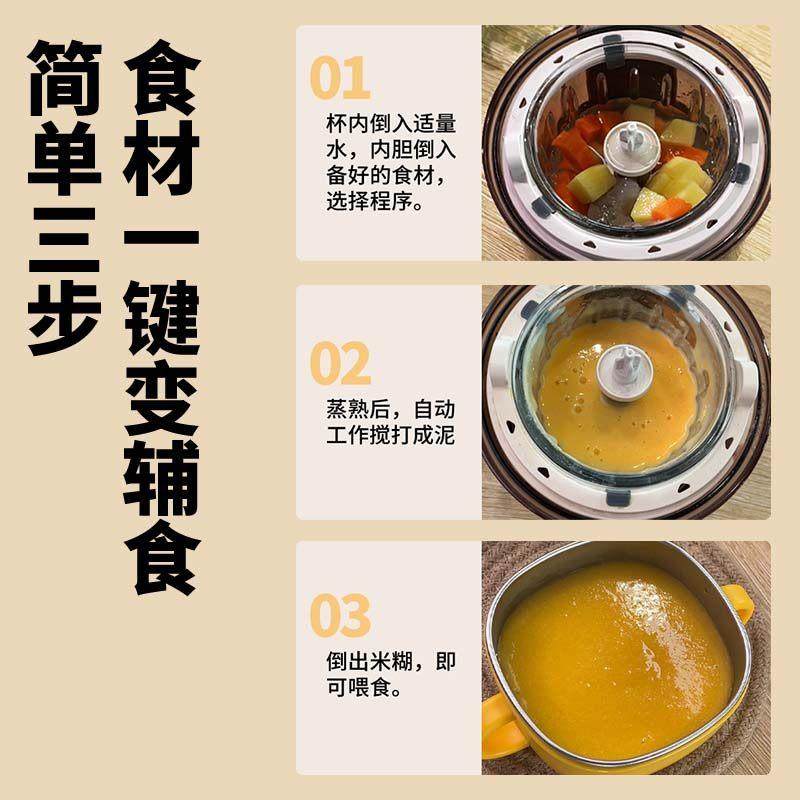 简单三步

食材一键变辅食

01
杯内倒入适量水，内胆倒入备好的食材，选择程序。

02
蒸熟后，自动工作搅打成泥

03
倒出米糊，即可喂食。