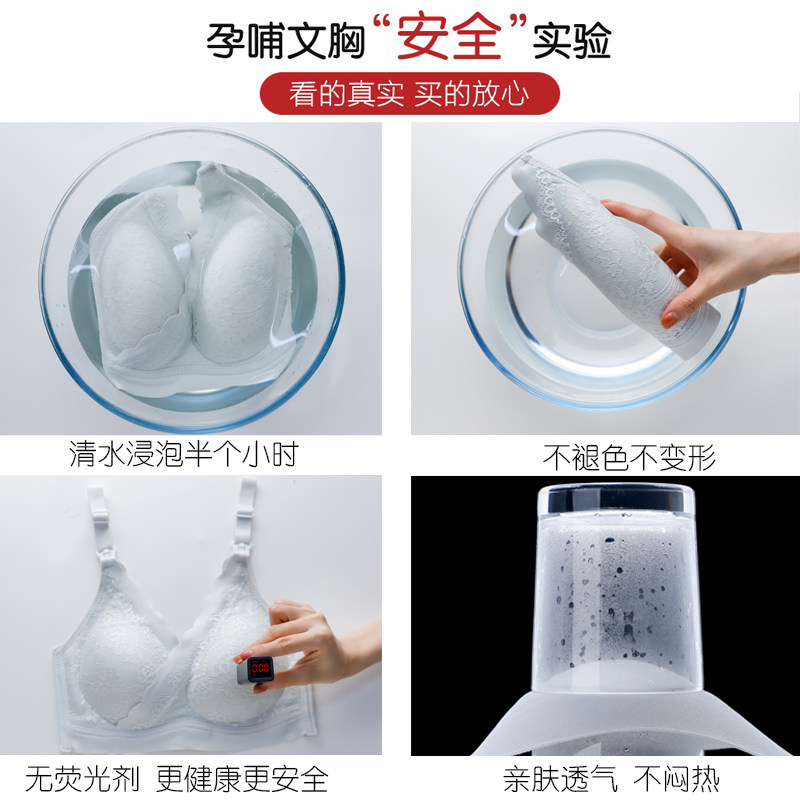 孕哺文胸“安全”实验

看的真实 买的放心

清水浸泡半个小时

不褪色不变形

0.00

无荧光剂 更健康更安全

亲肤透气 不闷热