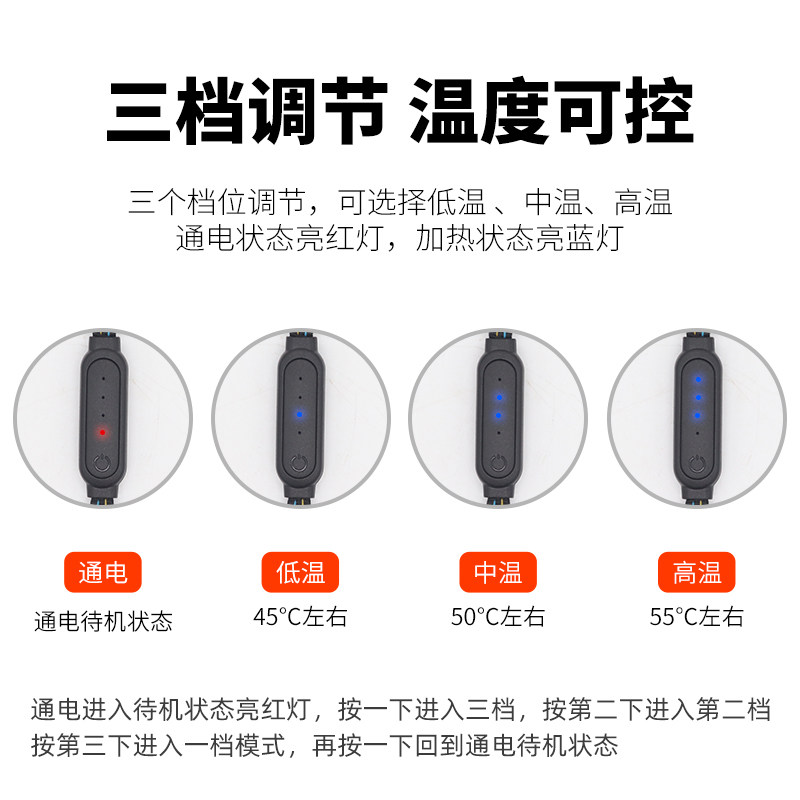 三档调节 温度可控

三个档位调节，可选择低温 、中温、高温
通电状态亮红灯，加热状态亮蓝灯

通电
通电待机状态

低温
45°C左右

中温
50°C左右

高温
55°C左右

通电进入待机状态亮红灯，按一下进入三档，按第二下进入第二档
按第三下进入一档模式，再按一下回到通电待机状态