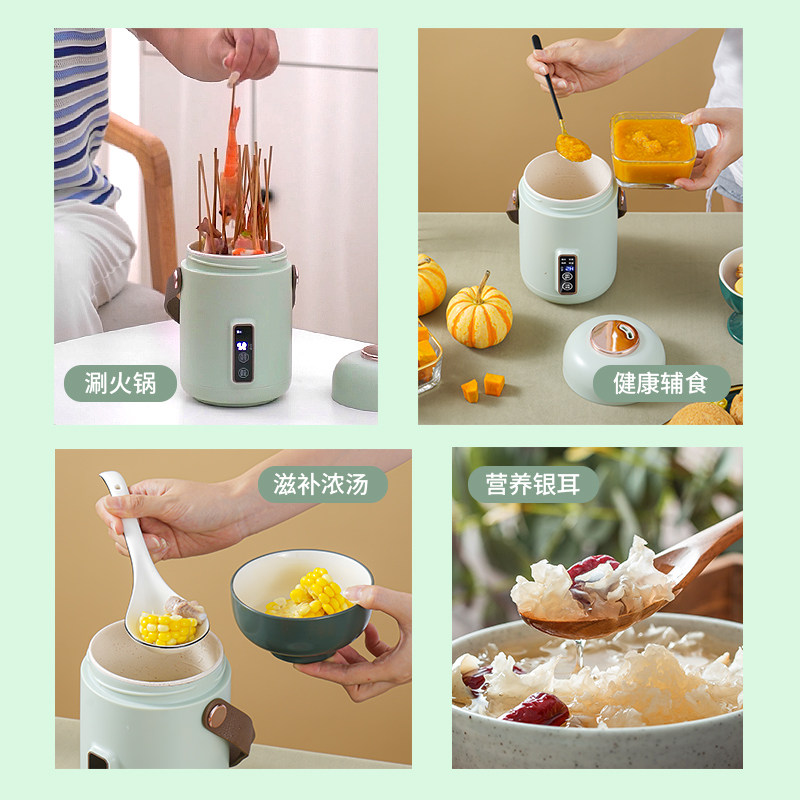 涮火锅

健康辅食

滋补浓汤

营养银耳