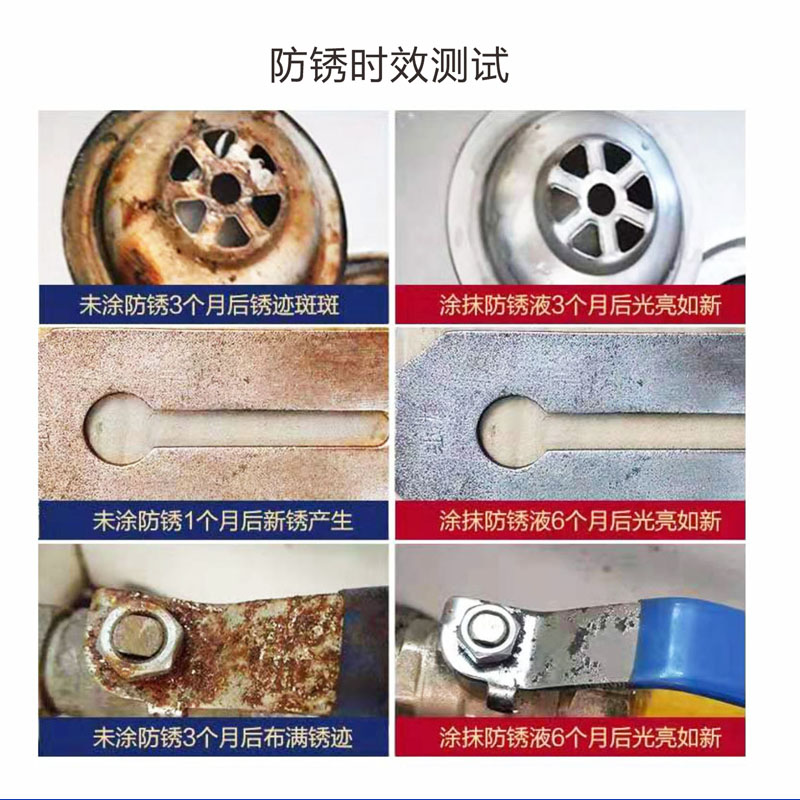 防锈时效测试

未涂防锈3个月后锈迹斑斑

涂抹防锈液3个月后光亮如新

未涂防锈1个月后新锈产生

涂抹防锈液6个月后光亮如新

未涂防锈3个月后布满锈迹

涂抹防锈液6个月后光亮如新