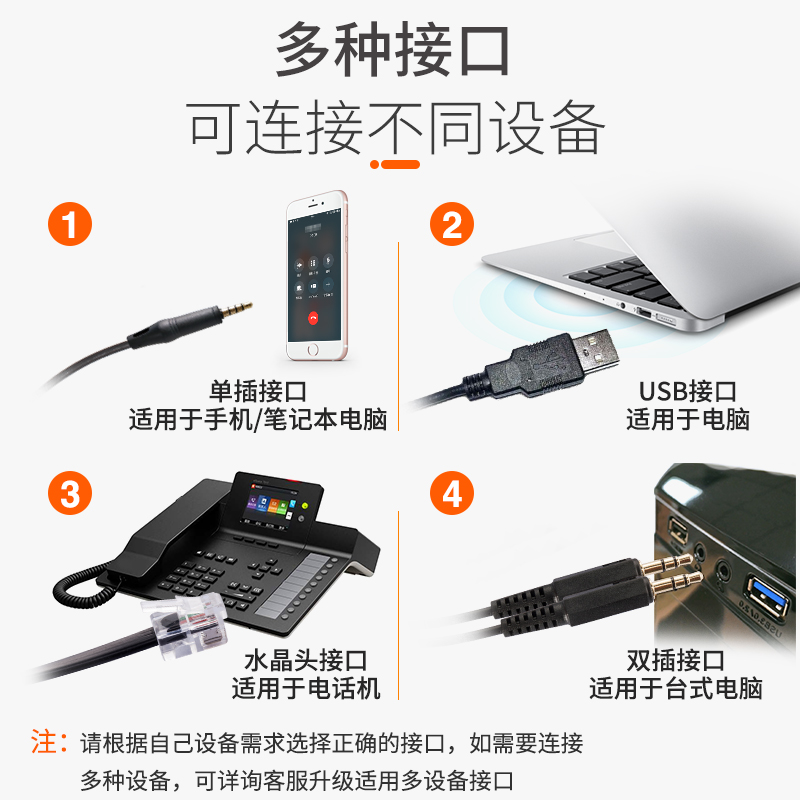 多种接口
可连接不同设备

1

单插接口
适用于手机/笔记本电脑

2

USB接口
适用于电脑

3

水晶头接口
适用于电话机

4

双插接口
适用于台式电脑

注：请根据自己设备需求选择正确的接口，如需要连接多种设备，可详询客服升级适用多设备接口