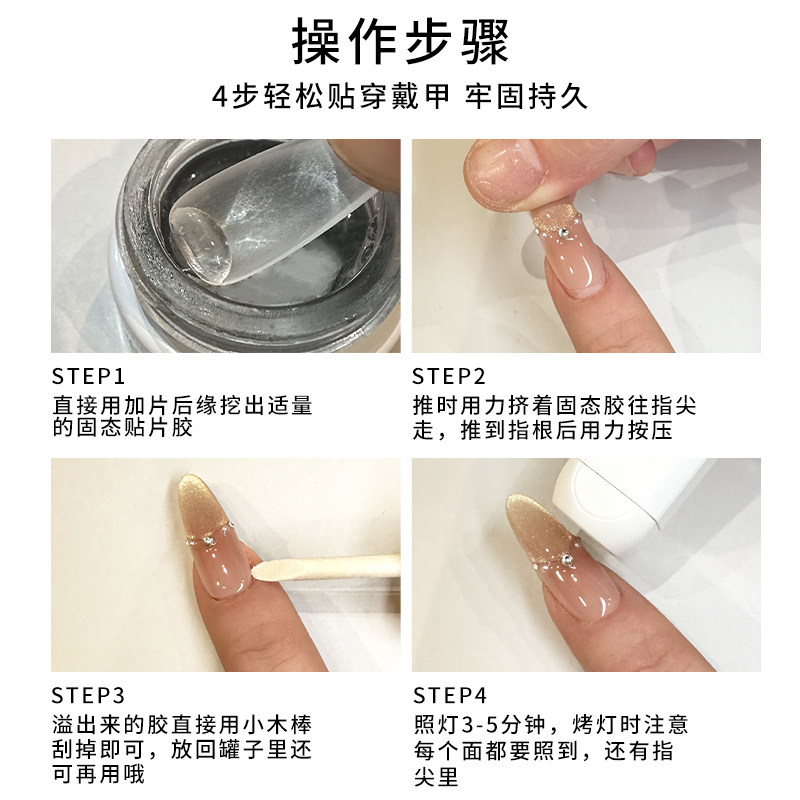 操作步骤

4步轻松贴穿戴甲 牢固持久

STEP1
直接用加片后缘挖出适量的固态贴片胶

STEP2
推时用力挤着固态胶往指尖走，推到指根后用力按压

STEP3
溢出来的胶直接用小木棒刮掉即可，放回罐子里还可再用哦

STEP4
照灯3-5分钟，烤灯时注意每个面都要照到，还有指尖里