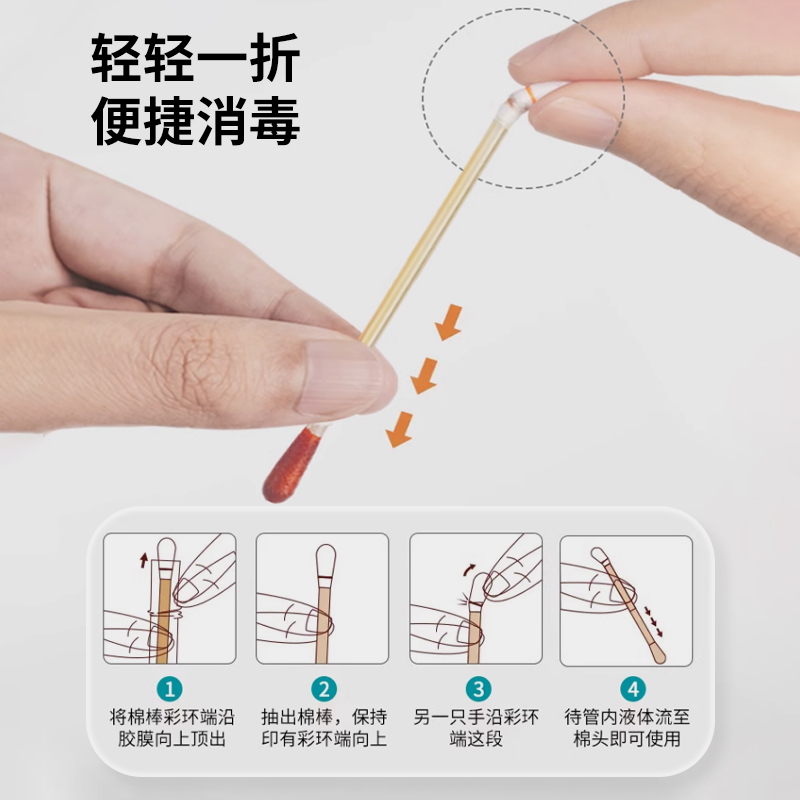 轻轻一折
便捷消毒

1
将棉棒彩环端沿胶膜向上顶出

2
抽出棉棒，保持印有彩环端向上

3
另一只手沿彩环端这段

4
待管内液体流至棉头即可使用