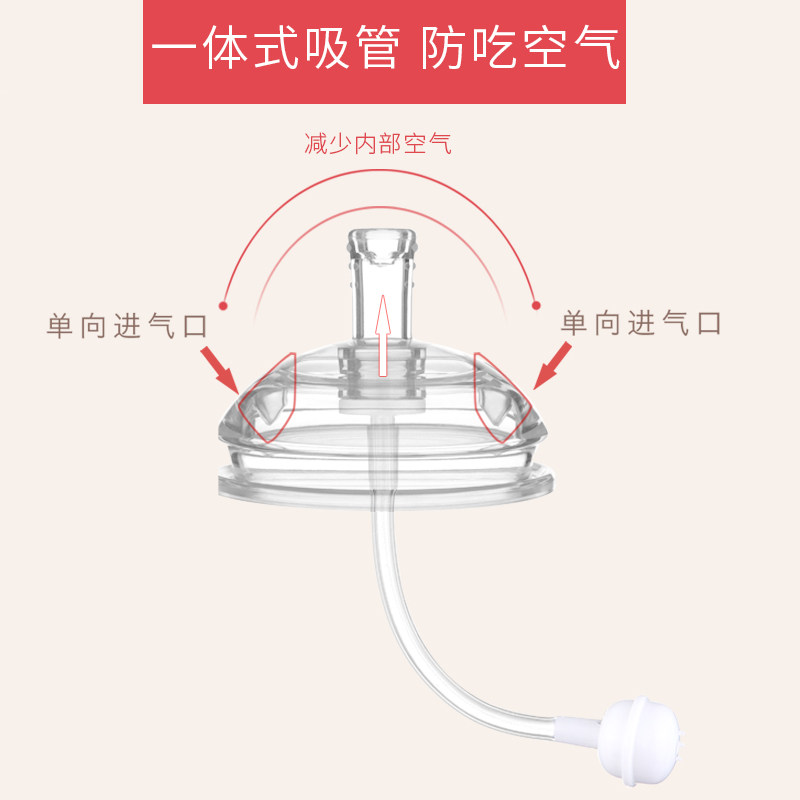 一体式吸管 防吃空气

减少内部空气

单向进气口

单向进气口