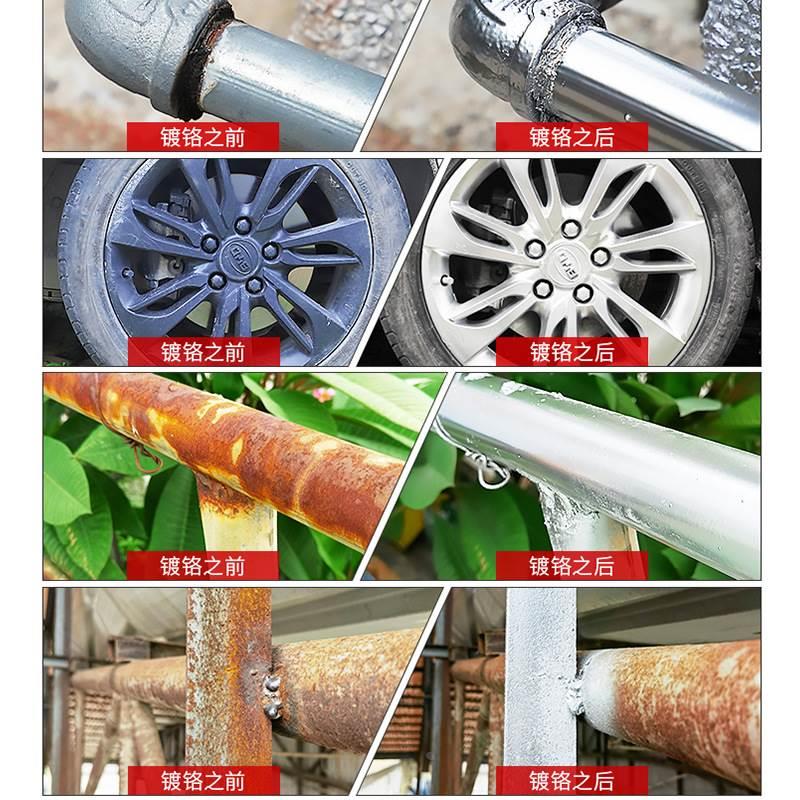 镀铬之前

镀铬之后

镀铬之前

镀铬之后

镀铬之前

镀铬之后

镀铬之前

镀铬之后