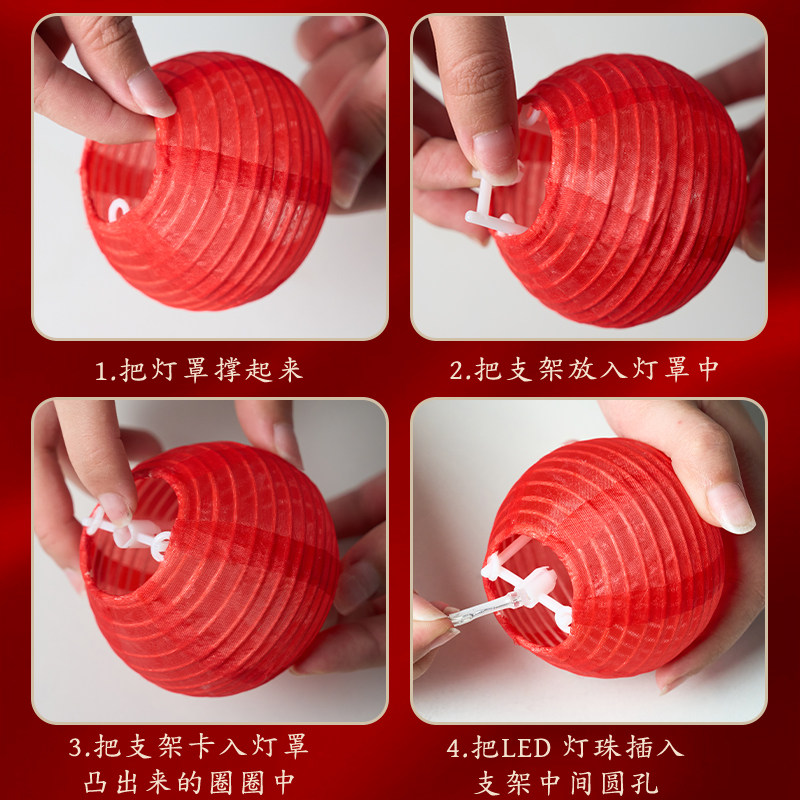 1.把灯罩撑起来

2.把支架放入灯罩中

3.把支架卡入灯罩凸出来的圈圈中

4.把LED 灯珠插入支架中间圆孔