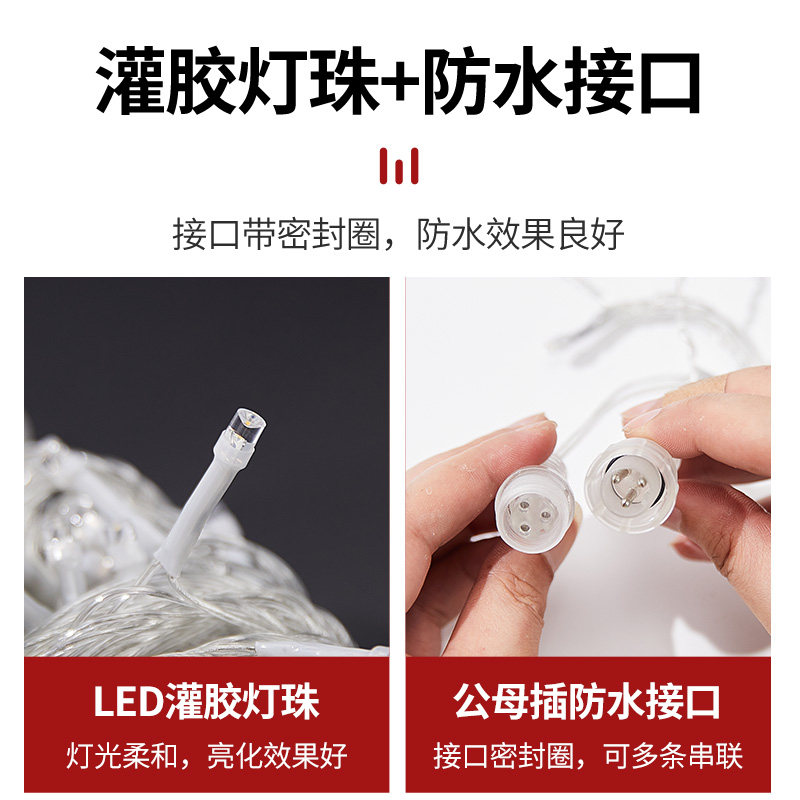 灌胶灯珠+防水接口

接口带密封圈，防水效果良好

LED灌胶灯珠
灯光柔和，亮化效果好

公母插防水接口
接口密封圈，可多条串联