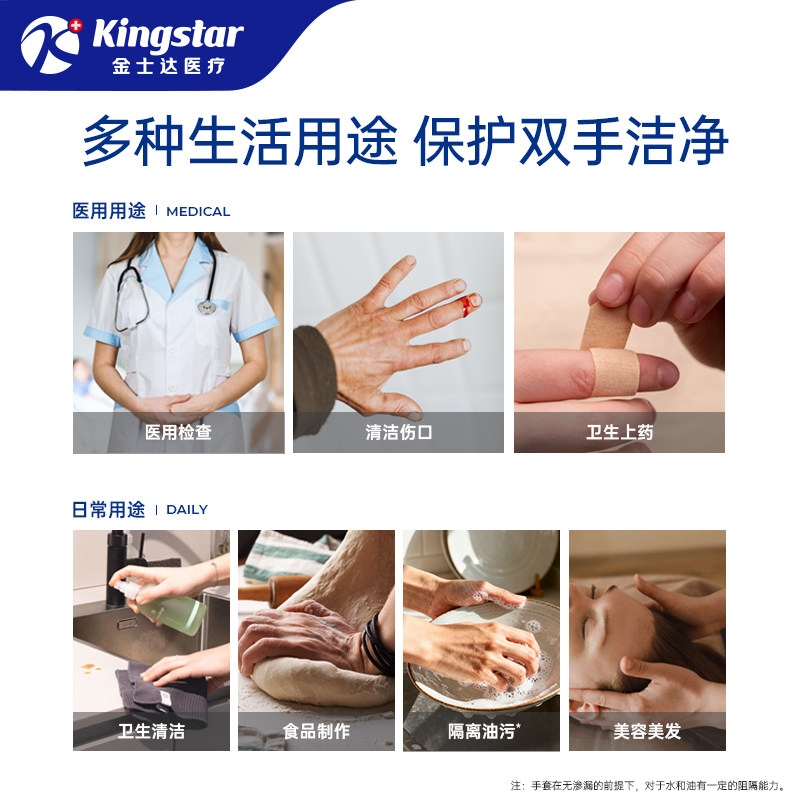 Kingstar
金士达医疗

多种生活用途 保护双手洁净

医用用途 | MEDICAL

医用检查

清洁伤口

卫生上药

日常用途 | DAILY

卫生清洁

食品制作

隔离油污*

美容美发

注：手套在无渗漏的前提下，对于水和油有一定的阻隔能力。