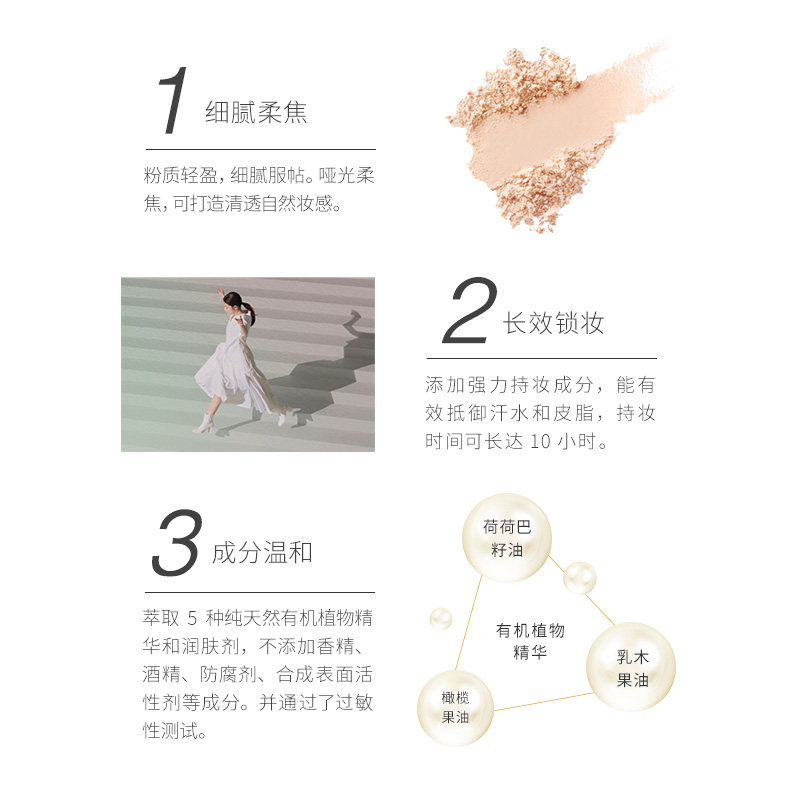 1 细腻柔焦

粉质轻盈，细腻服帖。哑光柔焦，可打造清透自然妆感。

2 长效锁妆

添加强力持妆成分，能有效抵御汗水和皮脂，持妆时间可长达 10 小时。

3 成分温和

萃取 5 种纯天然有机植物精华和润肤剂，不添加香精、酒精、防腐剂、合成表面活性剂等成分。并通过了过敏性测试。

荷荷巴籽油

有机植物精华

乳木果油

橄榄果油