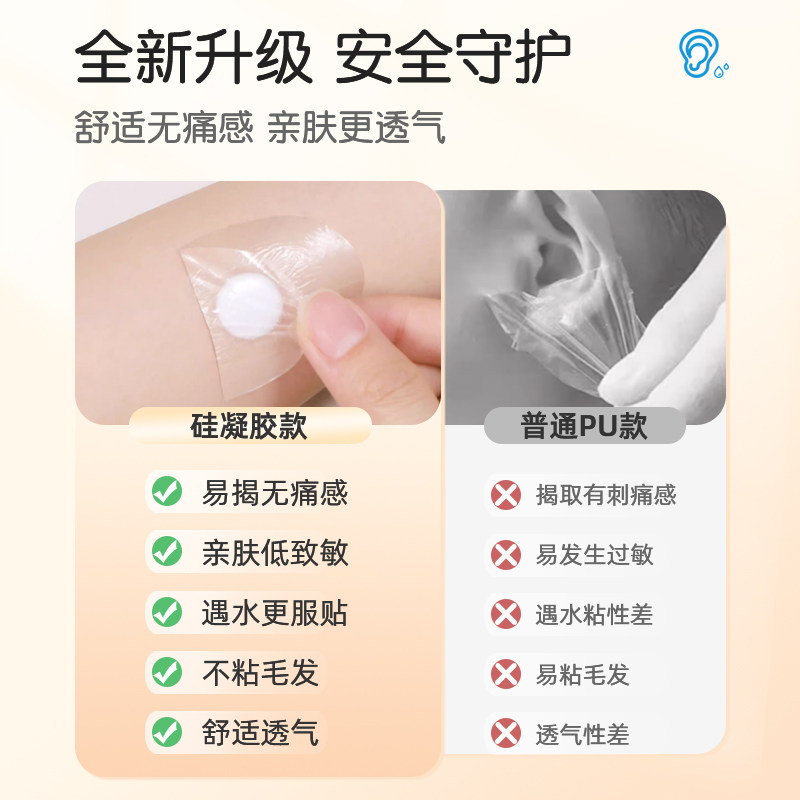 全新升级 安全守护

舒适无痛感 亲肤更透气

硅凝胶款

易揭无痛感

亲肤低致敏

遇水更服贴

不粘毛发

舒适透气

普通PU款

揭取有刺痛感

易发生过敏

遇水粘性差

易粘毛发

透气性差