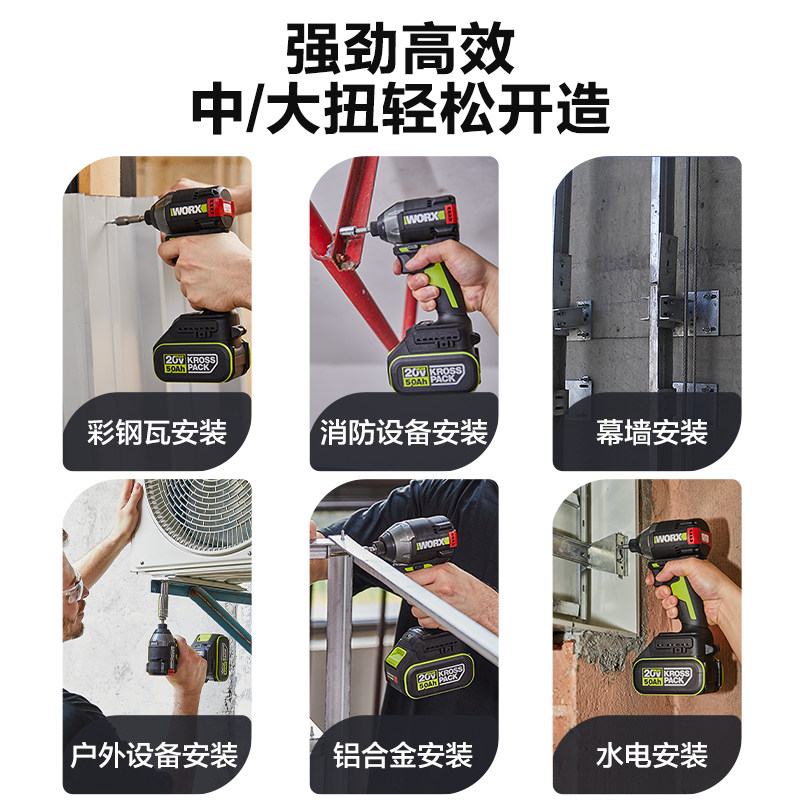 强劲高效
中/大扭轻松开造

WORX
20V 5.0Ah KROSS PACK
彩钢瓦安装

WORX
20V 5.0Ah KROSS PACK
消防设备安装

幕墙安装

户外设备安装

WORX
20V 5.0Ah KROSS PACK
铝合金安装

WORX
20V 5.0Ah KROSS PACK
水电安装