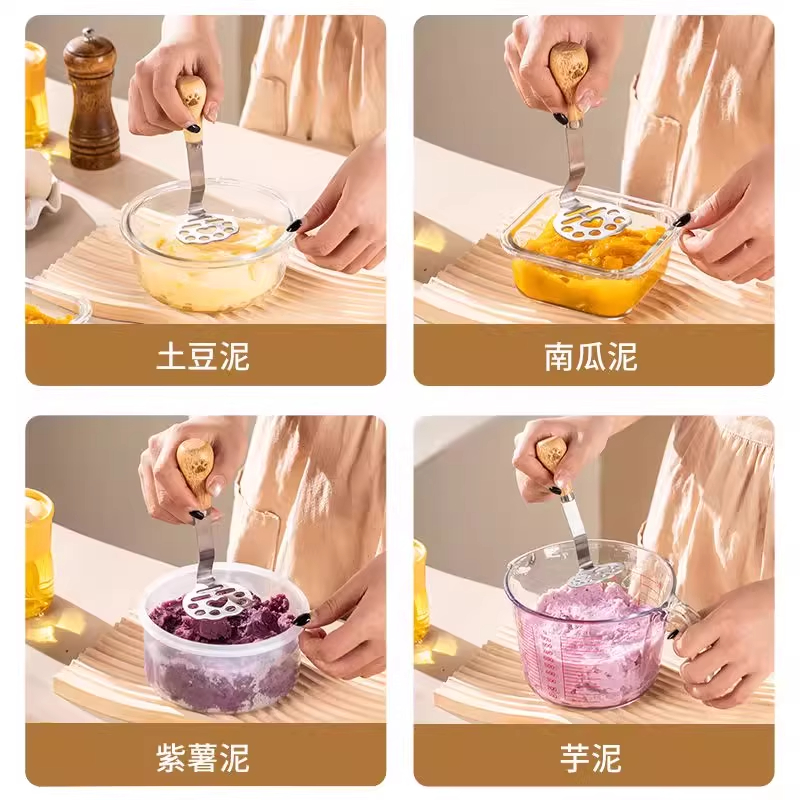 土豆泥

南瓜泥

紫薯泥

芋泥