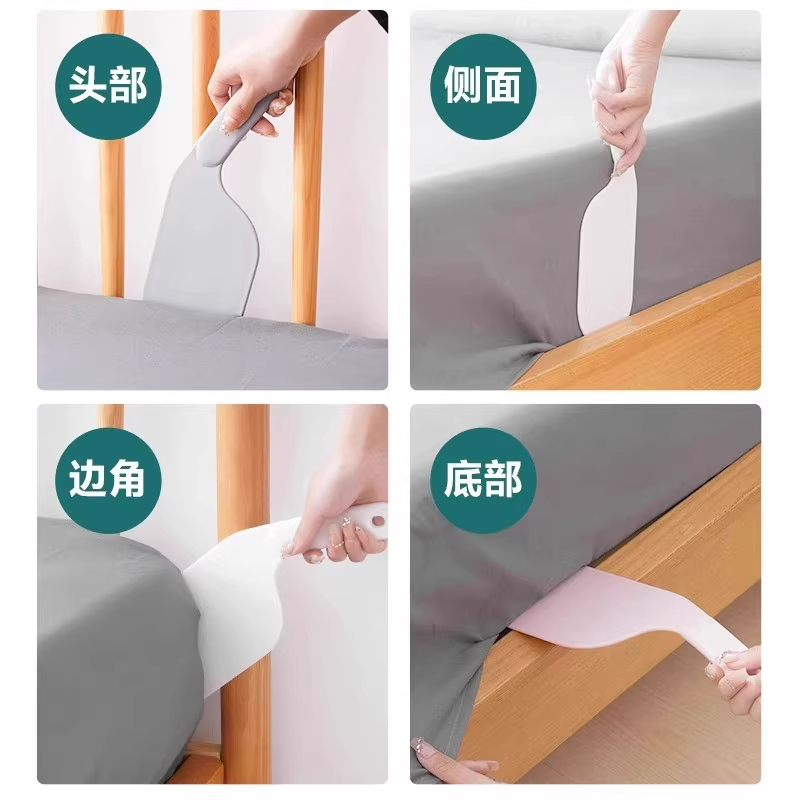 头部

侧面

边角

底部