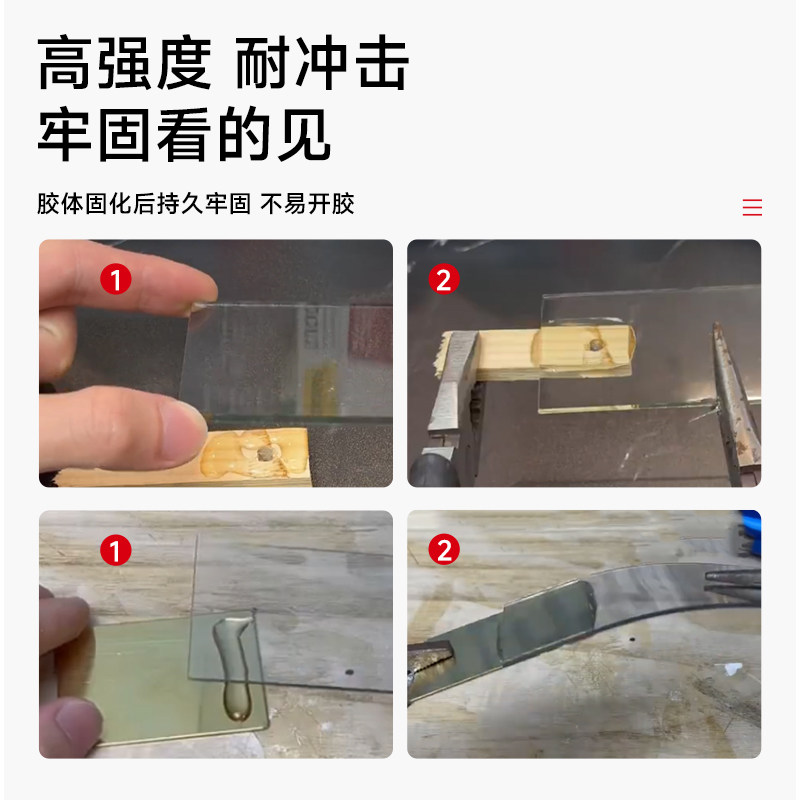 高强度 耐冲击
牢固看的见

胶体固化后持久牢固 不易开胶

1

2

1

2