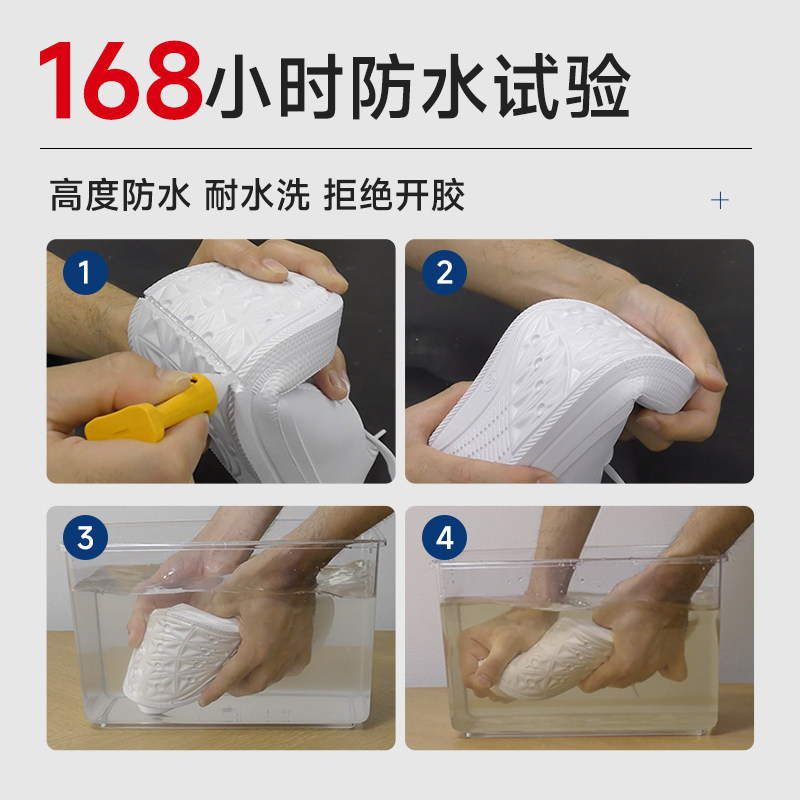 168小时防水试验

高度防水 耐水洗 拒绝开胶

+

1

2

3

4