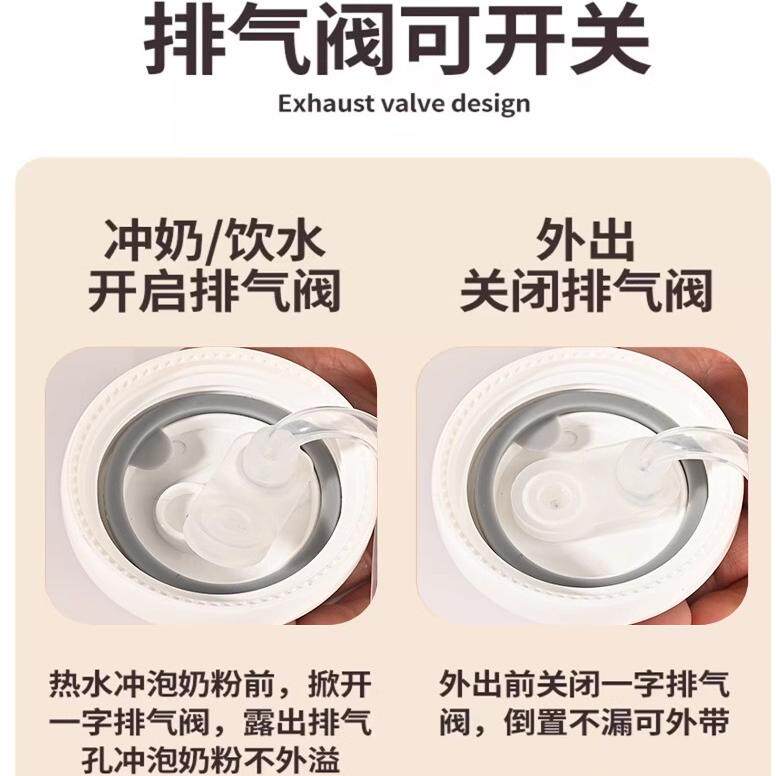 排气阀可开关

Exhaust valve design

冲奶/饮水
开启排气阀

热水冲泡奶粉前，掀开一字排气阀，露出排气孔冲泡奶粉不外溢

外出
关闭排气阀

外出前关闭一字排气阀，倒置不漏可外带