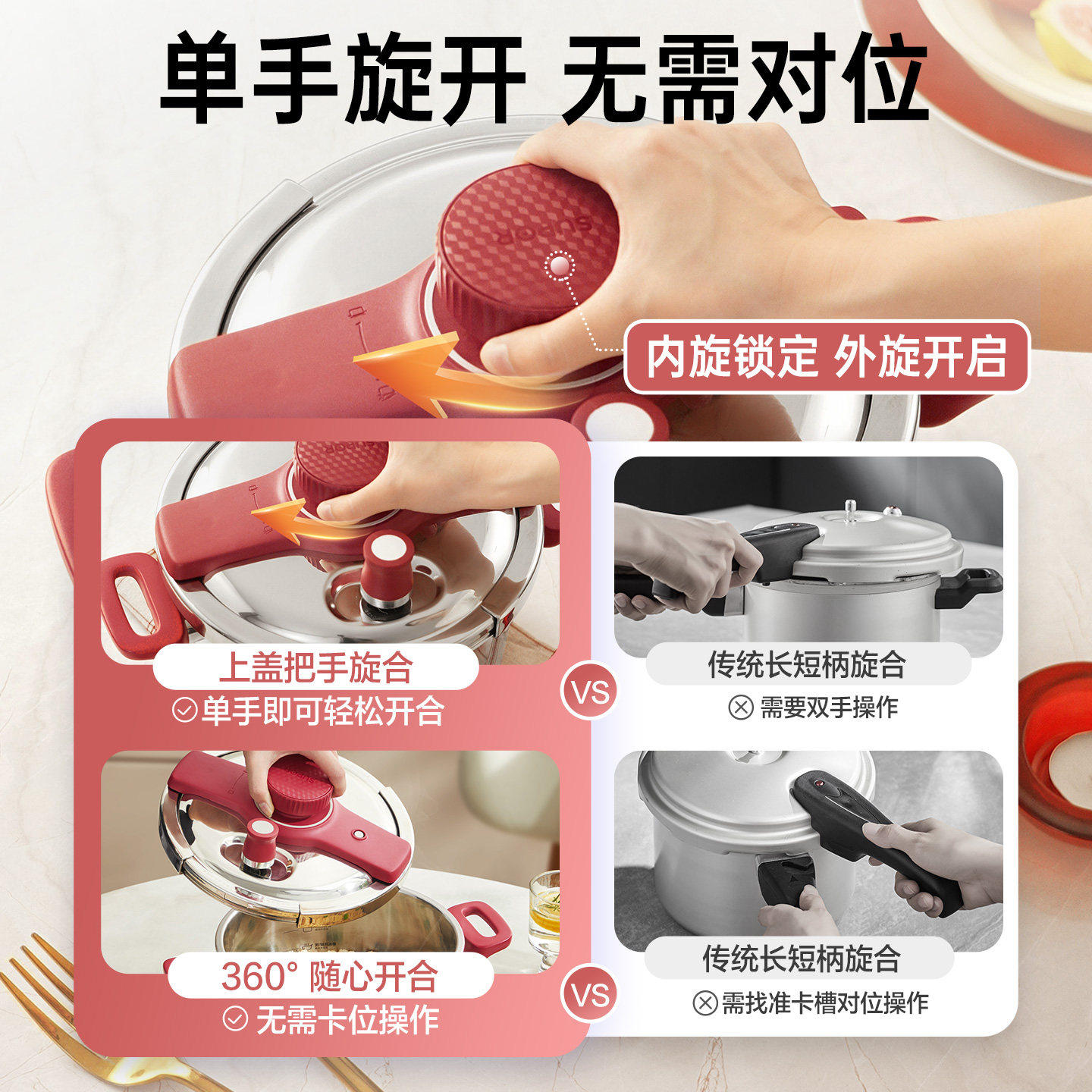 单手旋开 无需对位

SUPOR

内旋锁定 外旋开启

上盖把手旋合
单手即可轻松开合

VS

传统长短柄旋合
需要双手操作

360° 随心开合
无需卡位操作

VS

传统长短柄旋合
需找准卡槽对位操作