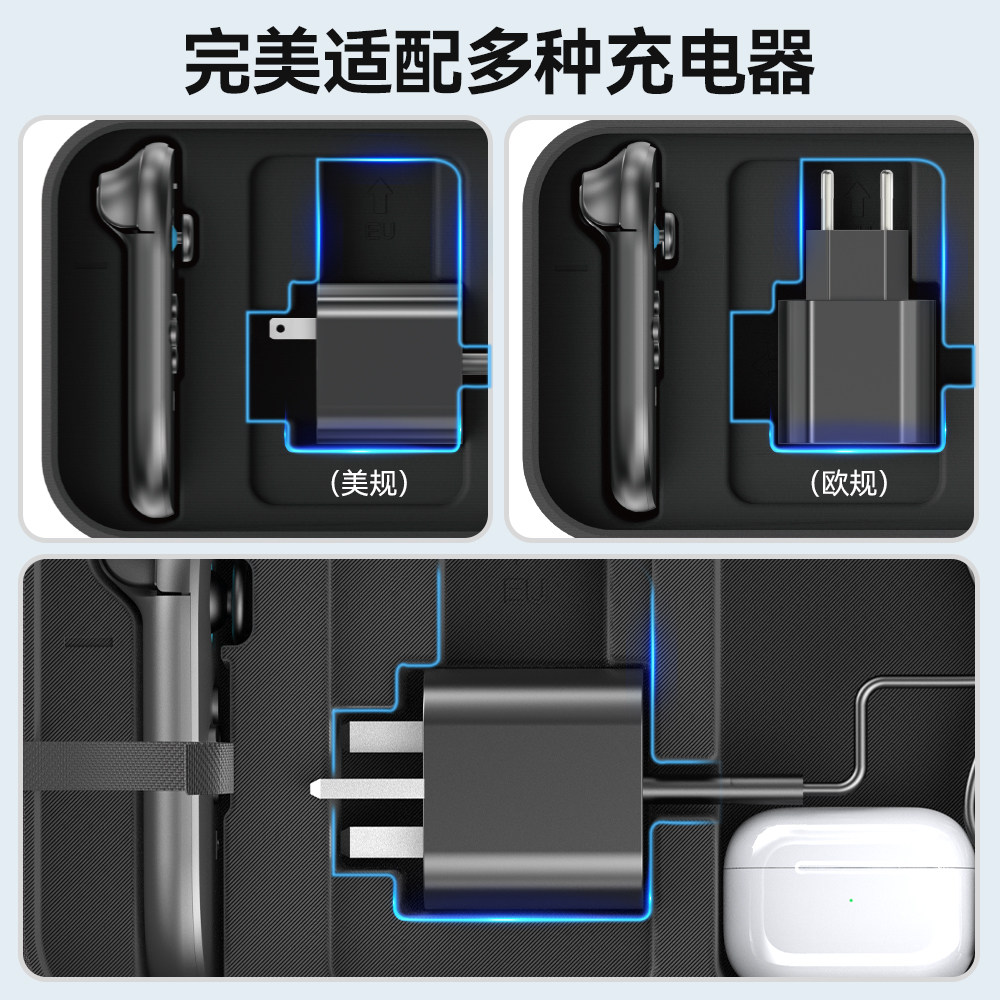 完美适配多种充电器

EU

（美规）

EU

（欧规）

EU