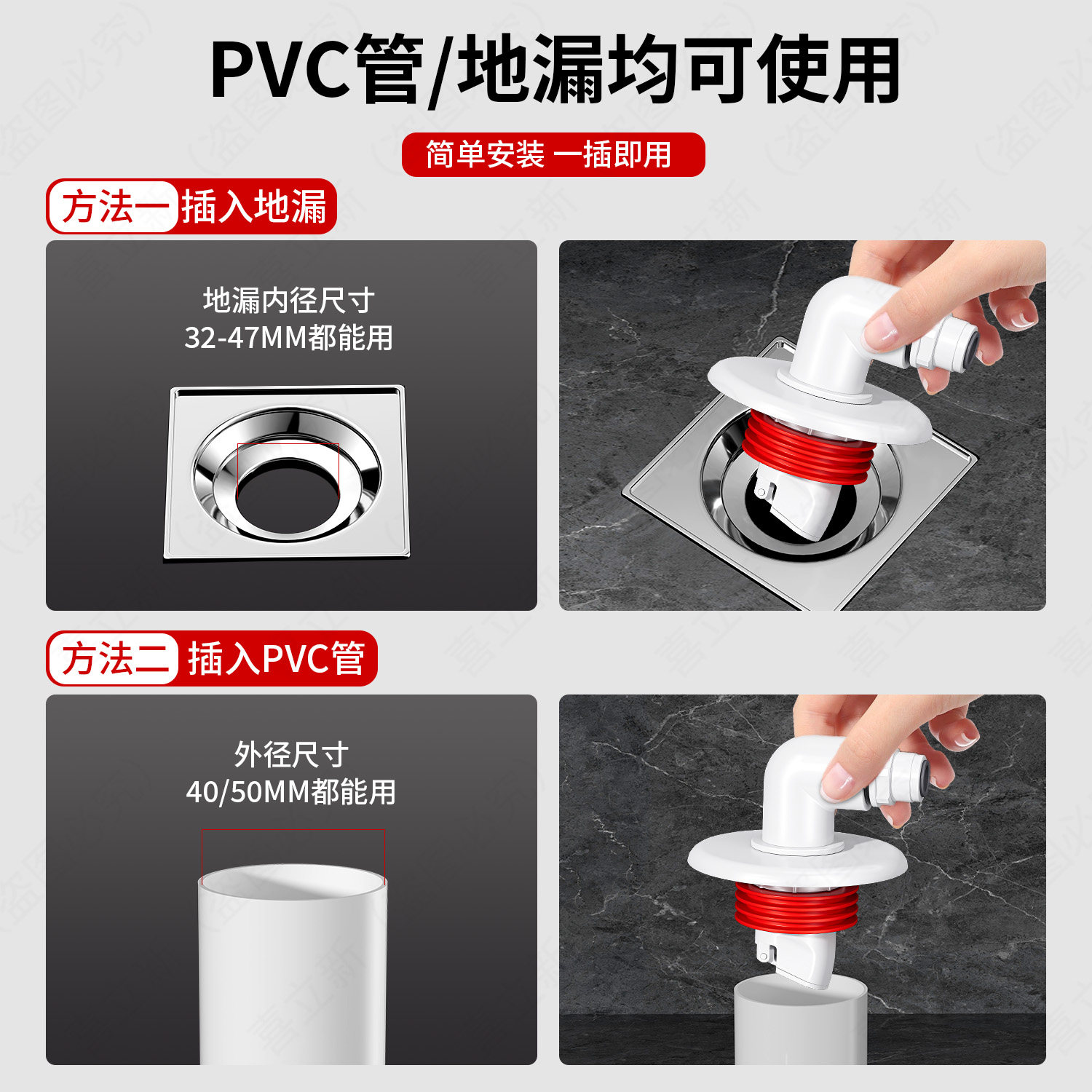 PVC管/地漏均可使用

简单安装 一插即用

方法一 插入地漏

地漏内径尺寸
32-47MM都能用

方法二 插入PVC管

外径尺寸
40/50MM都能用