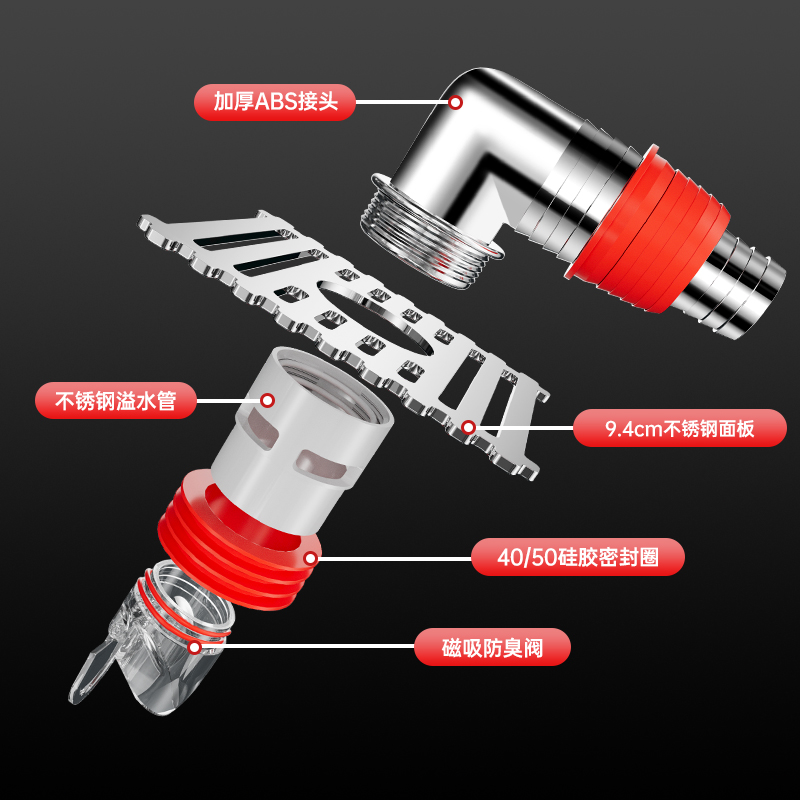 加厚ABS接头

不锈钢溢水管

9.4cm不锈钢面板

40/50硅胶密封圈

磁吸防臭阀