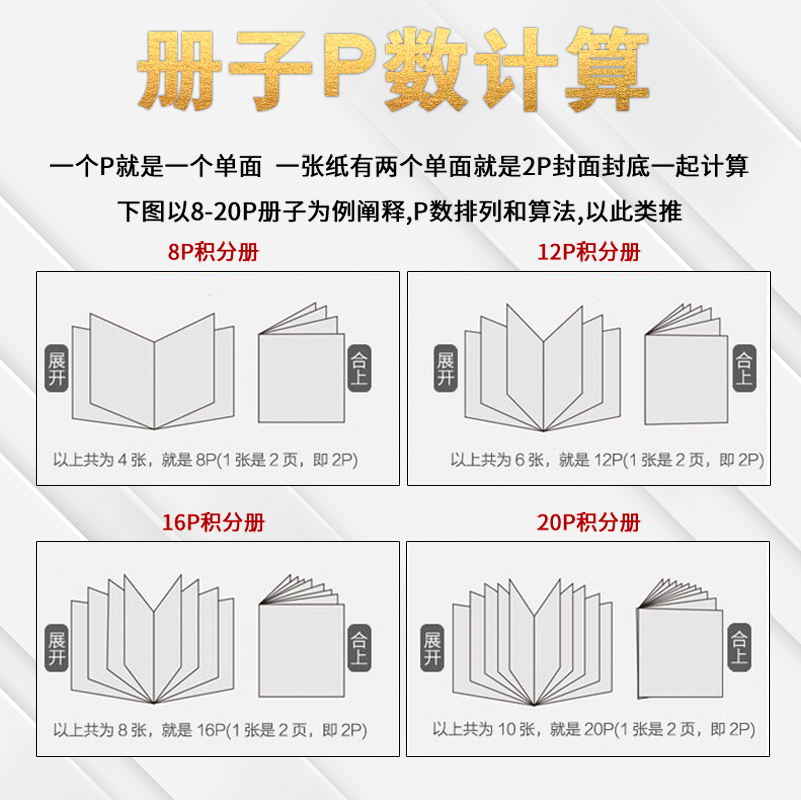 册子P数计算

一个P就是一个单面 一张纸有两个单面就是2P封面封底一起计算

下图以8-20P册子为例阐释,P数排列和算法,以此类推

8P积分册

展开

合上

以上共为 4 张，就是 8P(1 张是 2 页，即 2P)

12P积分册

展开

合上

以上共为 6 张，就是 12P(1 张是 2 页，即 2P)

16P积分册

展开

合上

以上共为 8 张，就是 16P(1 张是 2 页，即 2P)

20P积分册

展开

合上

以上共为 10 张，就是 20P(1 张是 2 页，即 2P)