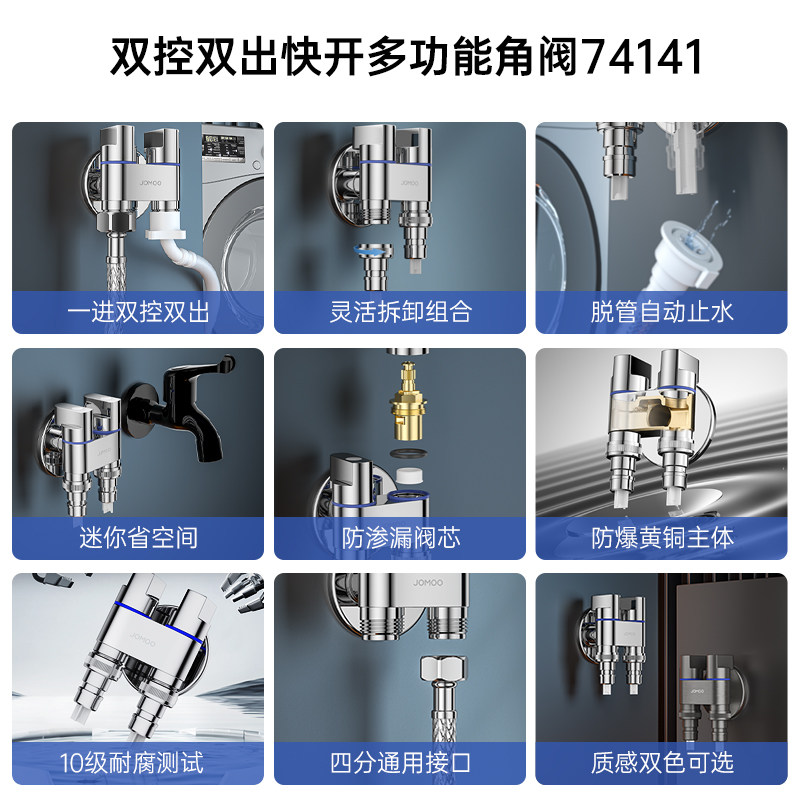 双控双出快开多功能角阀74141

JOMOO
一进双控双出

JOMOO
灵活拆卸组合

脱管自动止水

迷你省空间

防渗漏阀芯

防爆黄铜主体

JOMOO
10级耐腐测试

JOMOO
四分通用接口

JOMOO
质感双色可选