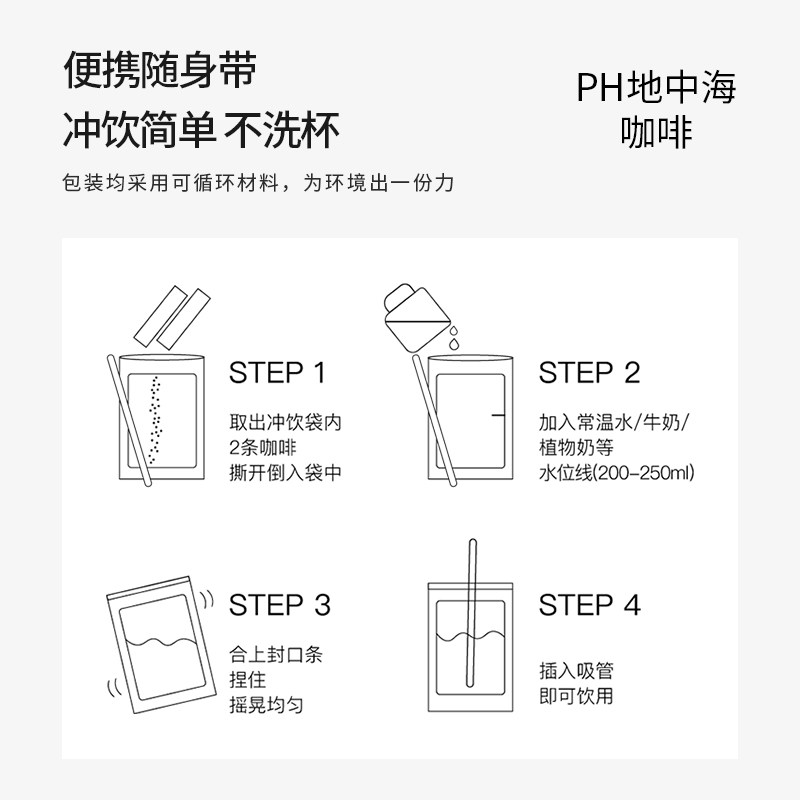 便携随身带
冲饮简单 不洗杯

PH地中海
咖啡

包装均采用可循环材料，为环境出一份力

STEP 1
取出冲饮袋内
2条咖啡
撕开倒入袋中

STEP 2
加入常温水/牛奶/
植物奶等
水位线(200-250ml)

STEP 3
合上封口条
捏住
摇晃均匀

STEP 4
插入吸管
即可饮用