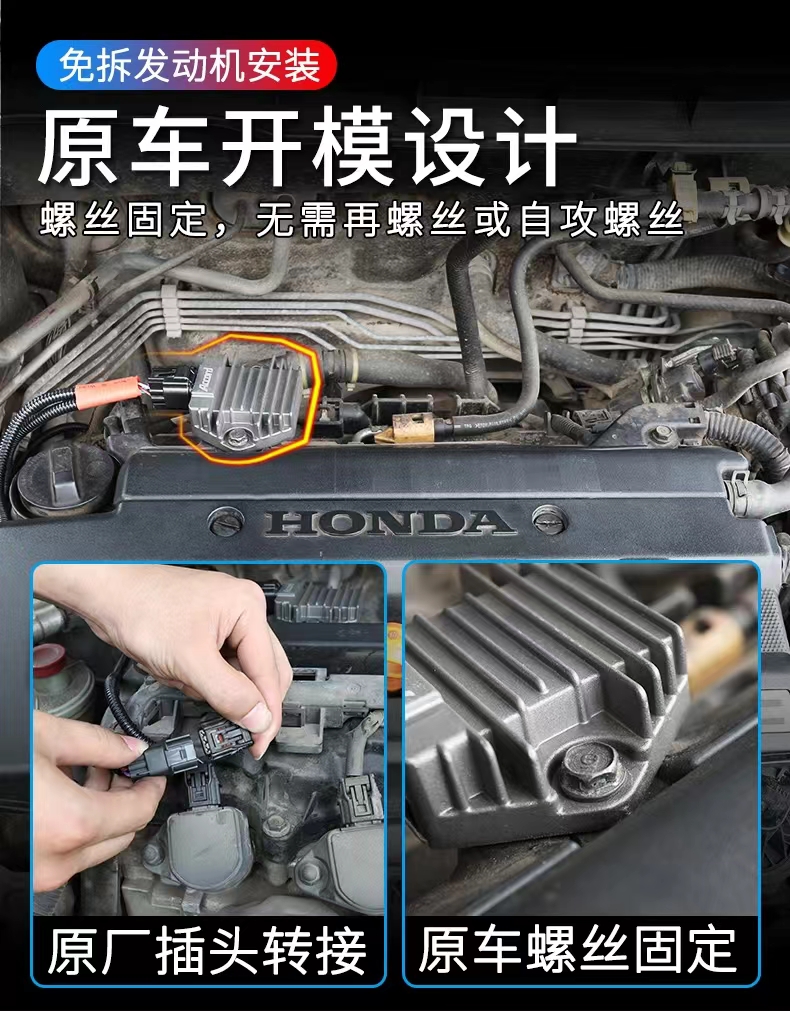 免拆发动机安装

原车开模设计

螺丝固定，无需再螺丝或自攻螺丝

HONDA

原厂插头转接

原车螺丝固定