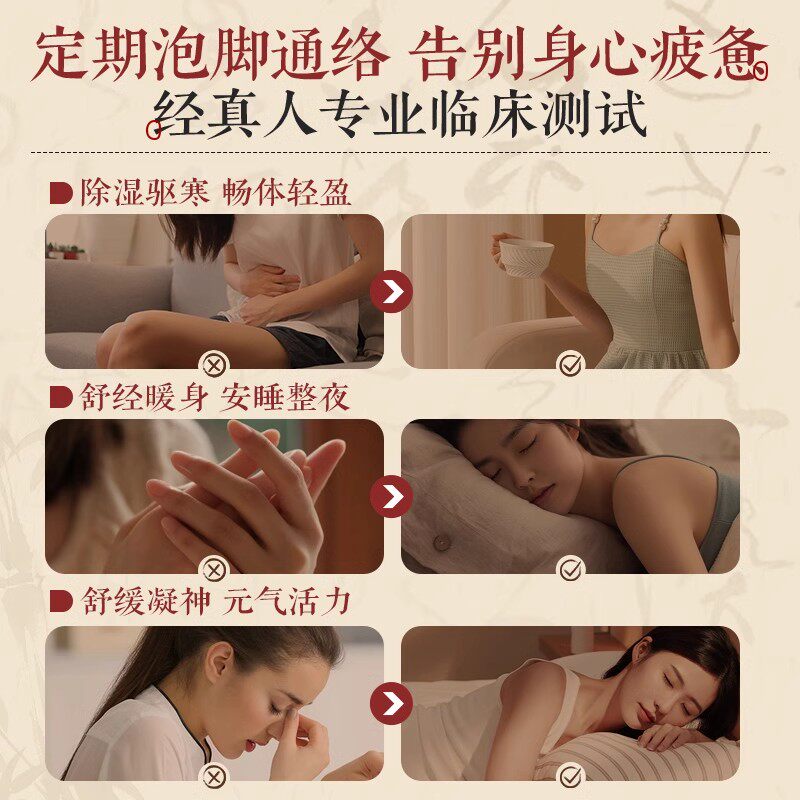 定期泡脚通络 告别身心疲惫
经真人专业临床测试

除湿驱寒 畅体轻盈

舒经暖身 安睡整夜

舒缓凝神 元气活力