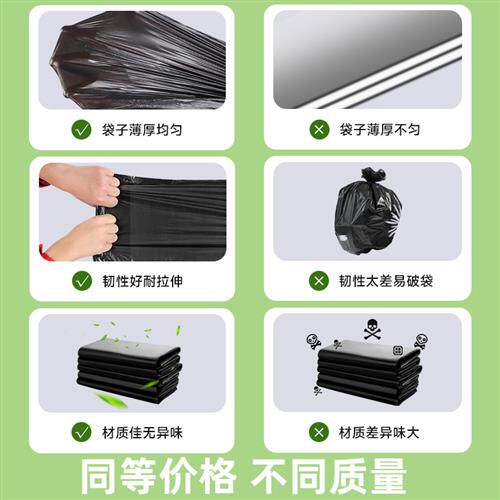 袋子薄厚均匀

袋子薄厚不匀

韧性好耐拉伸

韧性太差易破袋

材质佳无异味

材质差异味大

同等价格 不同质量