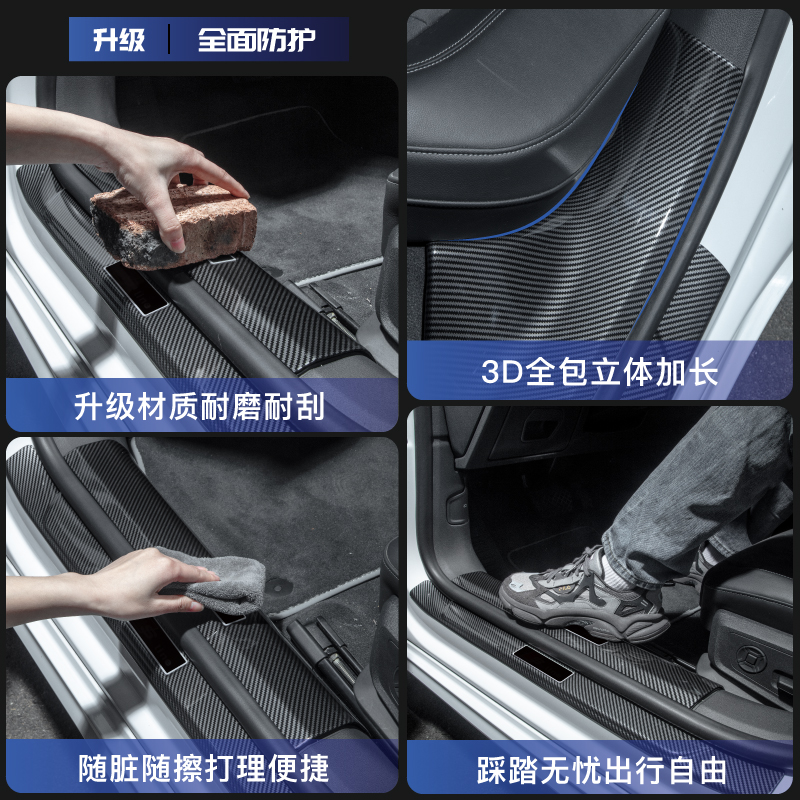 升级 | 全面防护

升级材质耐磨耐刮

3D全包立体加长

随脏随擦打理便捷

踩踏无忧出行自由