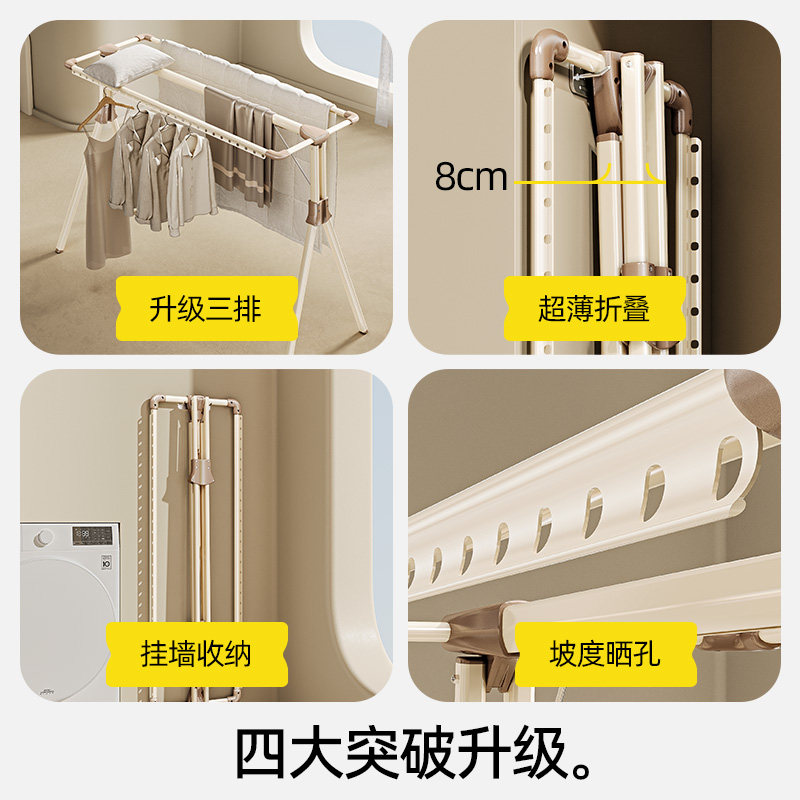 升级三排

8cm

超薄折叠

挂墙收纳

坡度晒孔

四大突破升级。