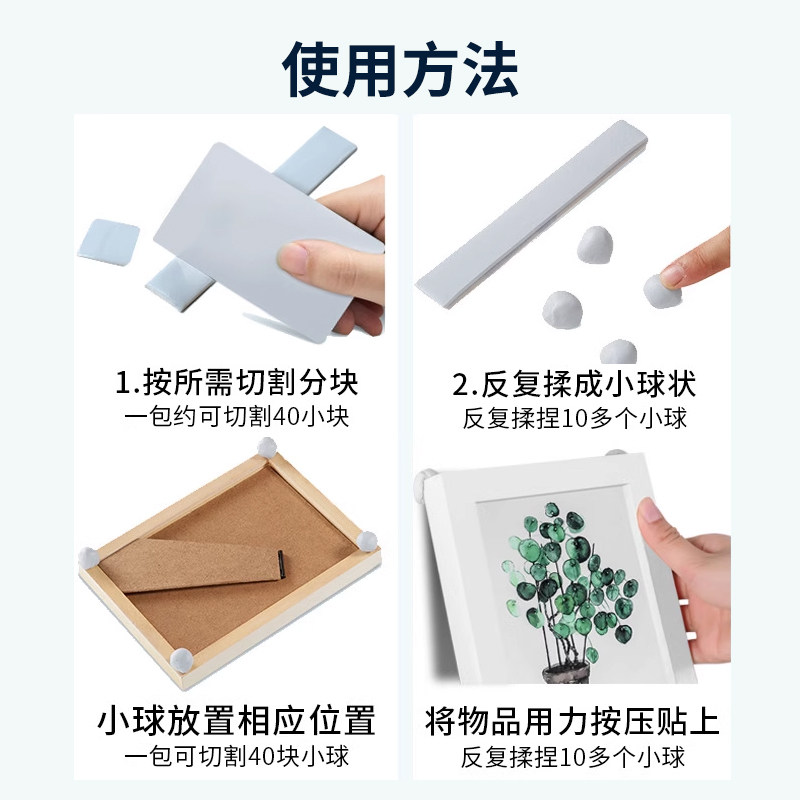 使用方法

1.按所需切割分块
一包约可切割40小块

2.反复揉成小球状
反复揉捏10多个小球

小球放置相应位置
一包可切割40块小球

将物品用力按压贴上
反复揉捏10多个小球