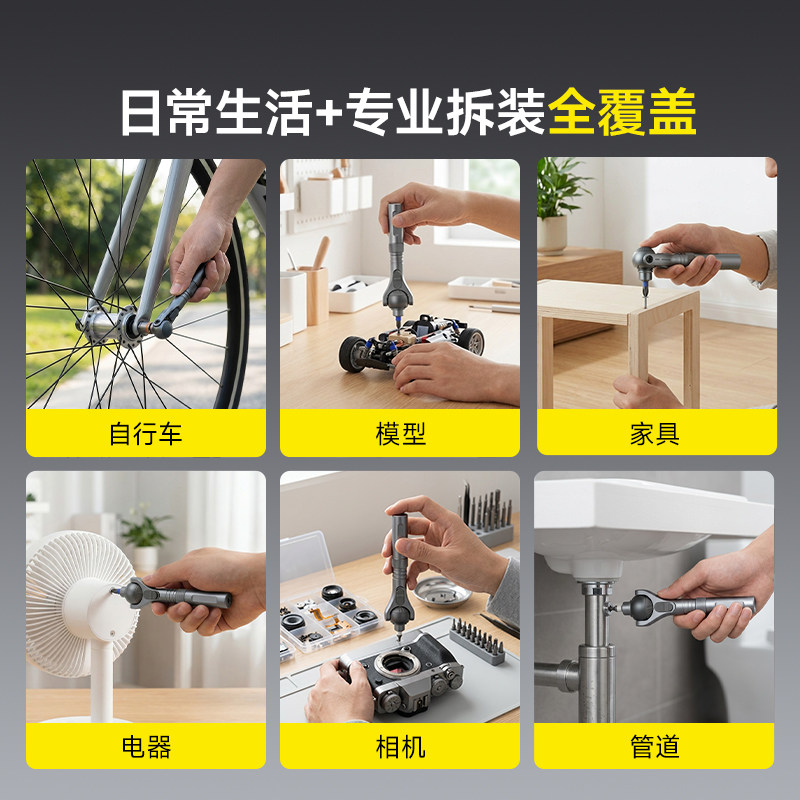 日常生活+专业拆装全覆盖

自行车

模型

家具

电器

相机

管道