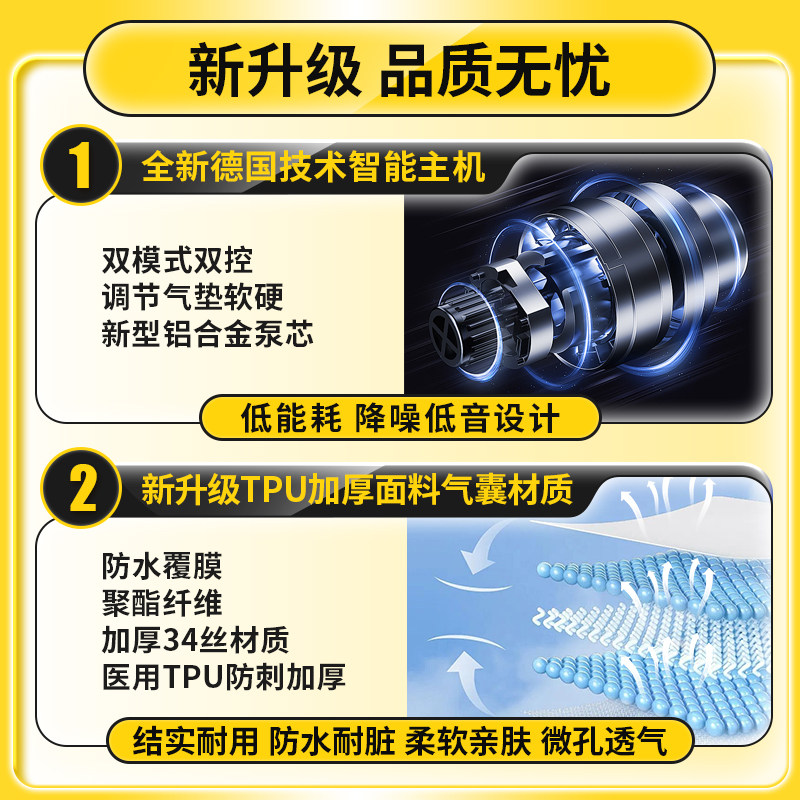 新升级 品质无忧

1 全新德国技术智能主机

双模式双控
调节气垫软硬
新型铝合金泵芯

低能耗 降噪低音设计

2 新升级TPU加厚面料气囊材质

防水覆膜
聚酯纤维
加厚34丝材质
医用TPU防刺加厚

结实耐用 防水耐脏 柔软亲肤 微孔透气