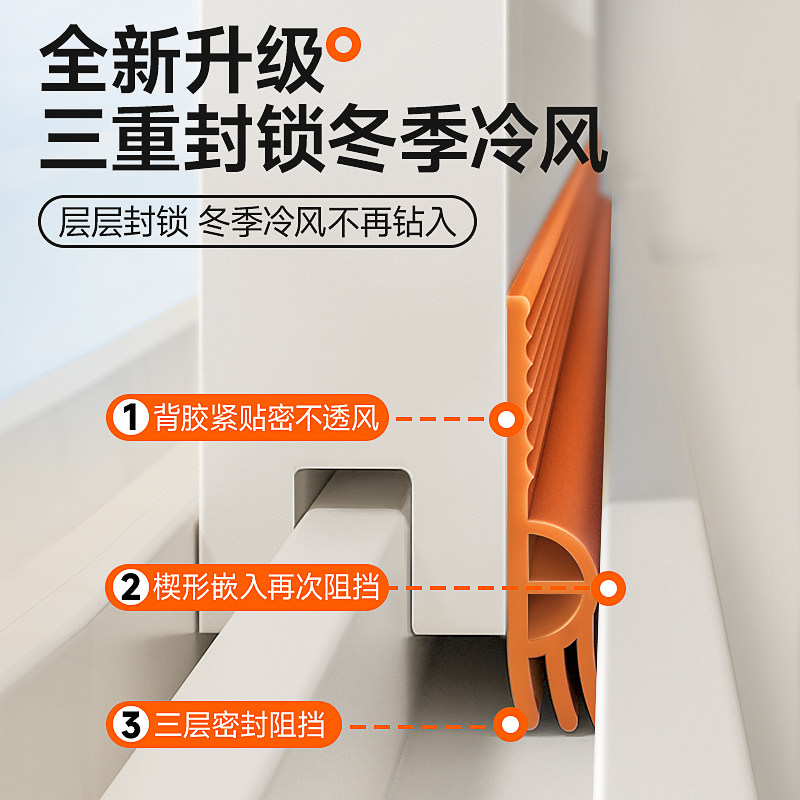 全新升级
三重封锁冬季冷风

层层封锁 冬季冷风不再钻入

1 背胶紧贴密不透风

2 楔形嵌入再次阻挡

3 三层密封阻挡