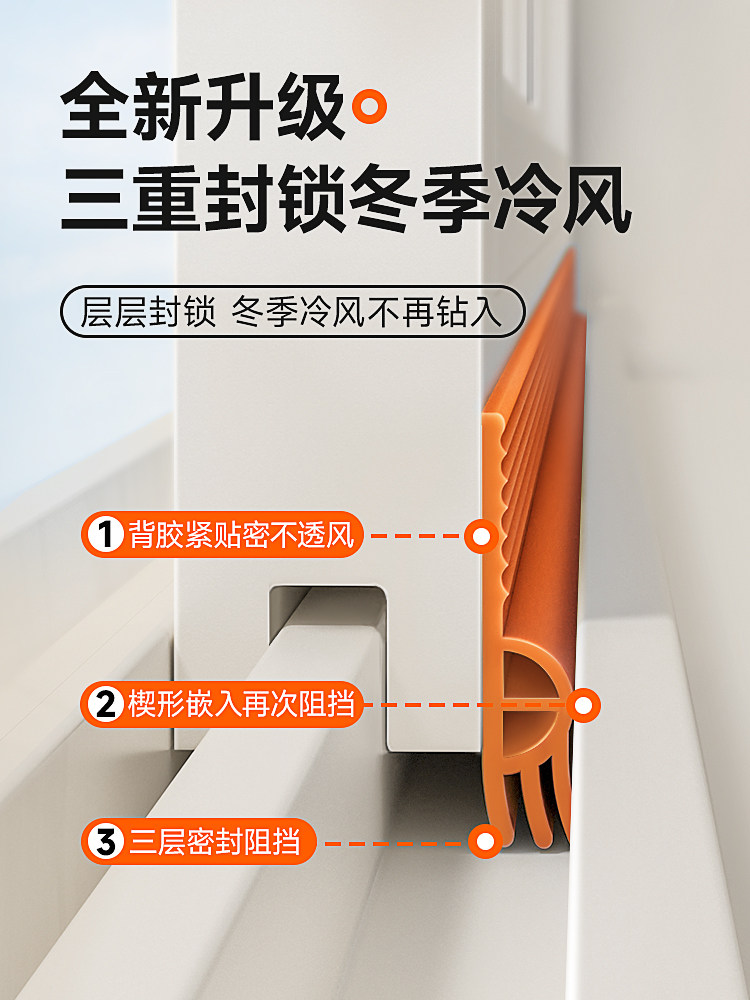 全新升级
三重封锁冬季冷风

层层封锁 冬季冷风不再钻入

1 背胶紧贴密不透风

2 楔形嵌入再次阻挡

3 三层密封阻挡