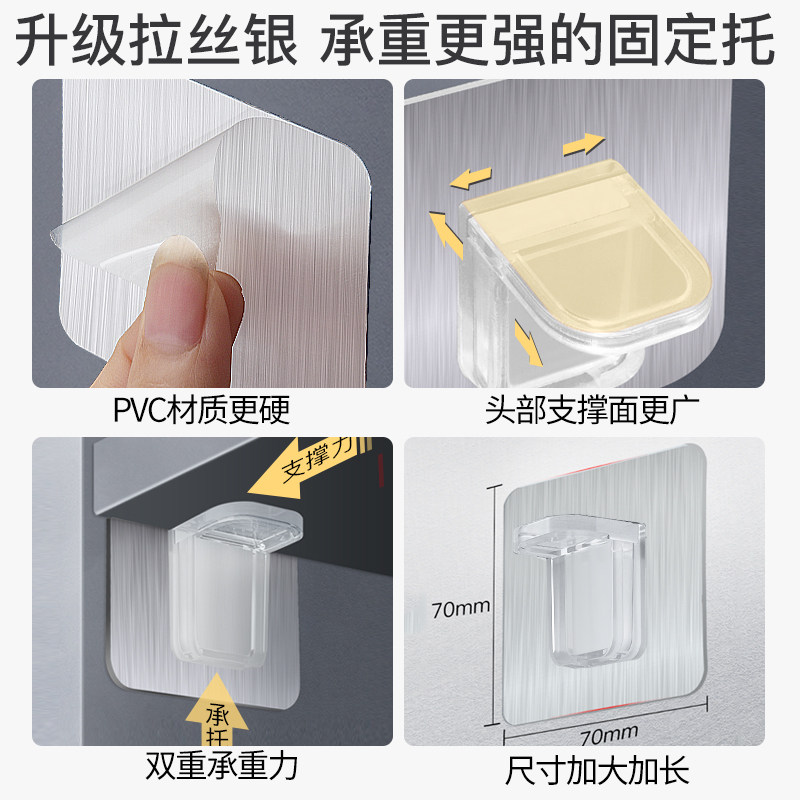 升级拉丝银 承重更强的固定托

PVC材质更硬

头部支撑面更广

支撑力

承托

双重承重力

70mm

70mm

尺寸加大加长