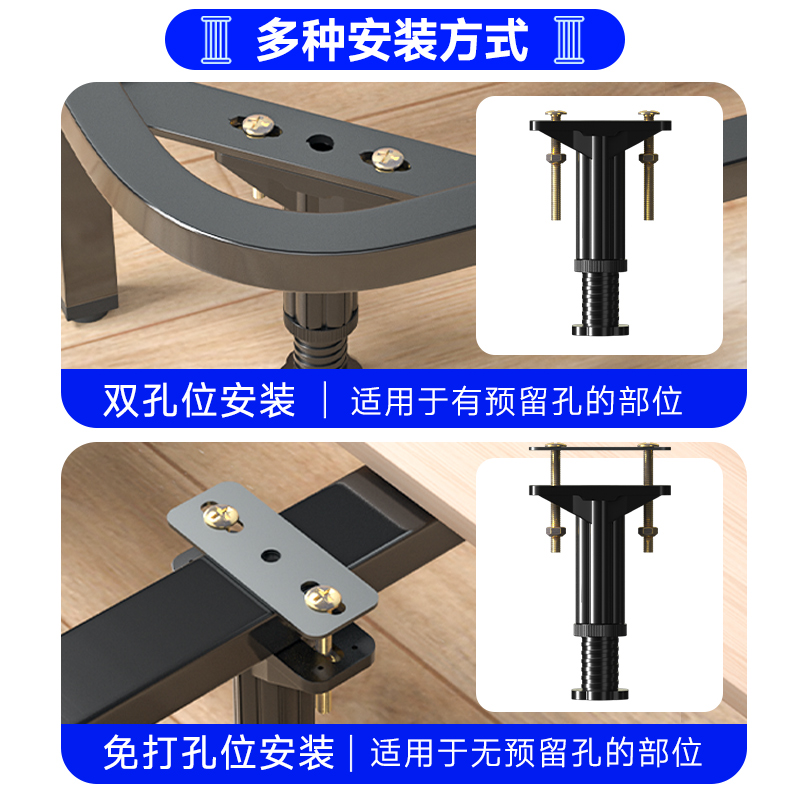 多种安装方式

双孔位安装 | 适用于有预留孔的部位

免打孔位安装 | 适用于无预留孔的部位