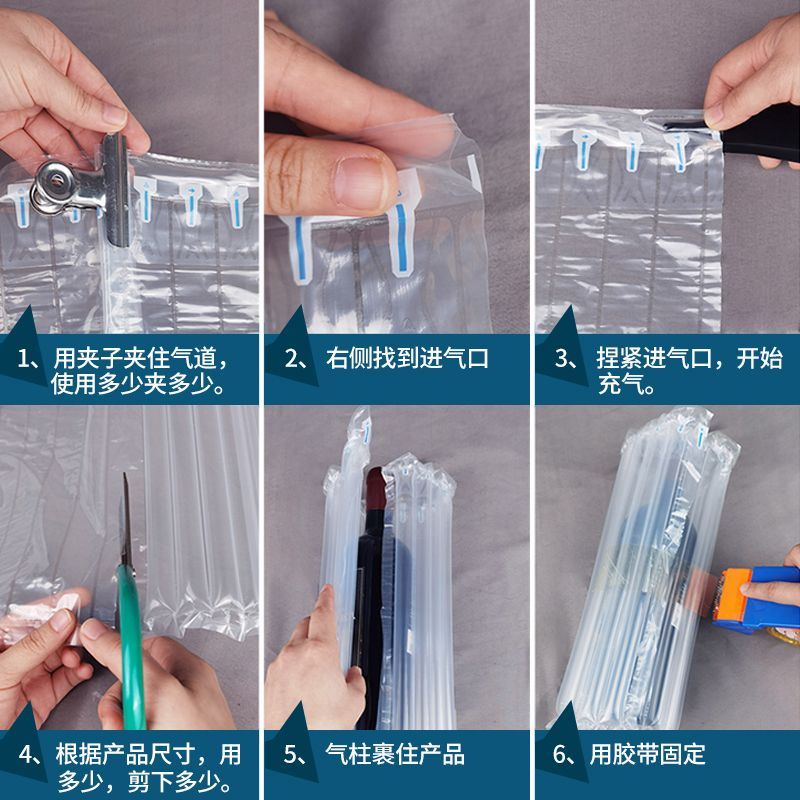 1、用夹子夹住气道，使用多少夹多少。

2、右侧找到进气口

3、捏紧进气口，开始充气。

4、根据产品尺寸，用多少，剪下多少。

5、气柱裹住产品

6、用胶带固定