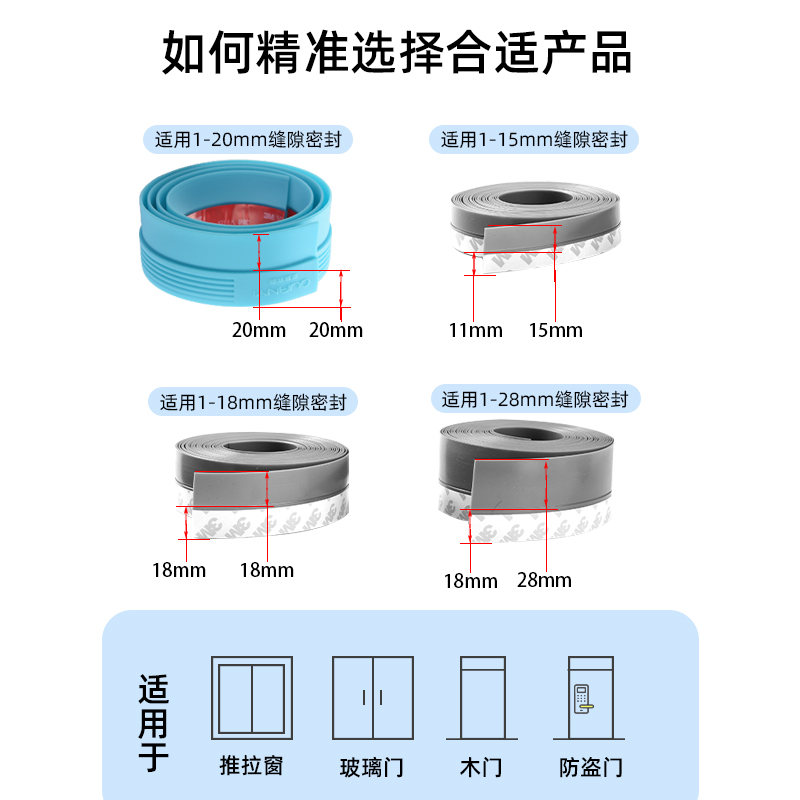 如何精准选择合适产品

适用1-20mm缝隙密封

20mm 20mm

适用1-15mm缝隙密封

11mm 15mm

适用1-18mm缝隙密封

18mm 18mm

适用1-28mm缝隙密封

18mm 28mm

适用于

推拉窗

玻璃门

木门

防盗门