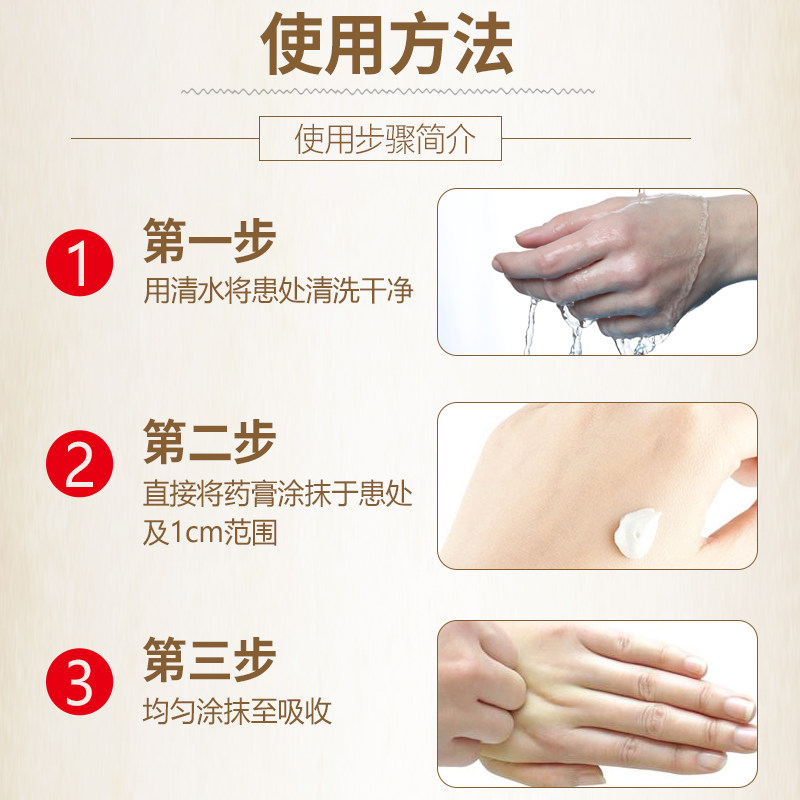 使用方法

使用步骤简介

1
第一步
用清水将患处清洗干净

2
第二步
直接将药膏涂抹于患处及1cm范围

3
第三步
均匀涂抹至吸收