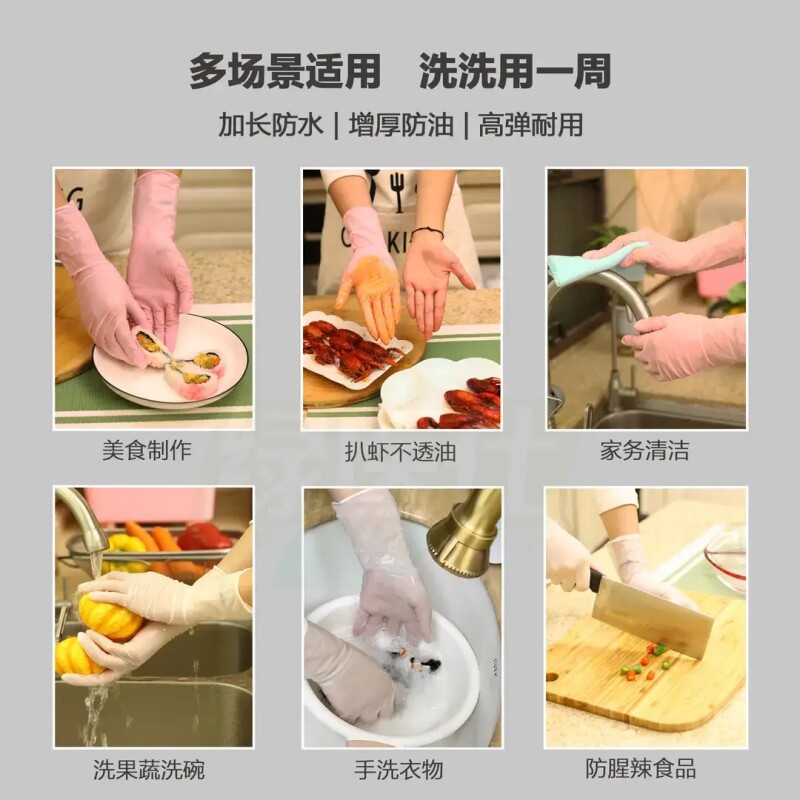 多场景适用 洗洗用一周

加长防水 | 增厚防油 | 高弹耐用

美食制作

扒虾不透油

家务清洁

洗果蔬洗碗

手洗衣物

防腥辣食品