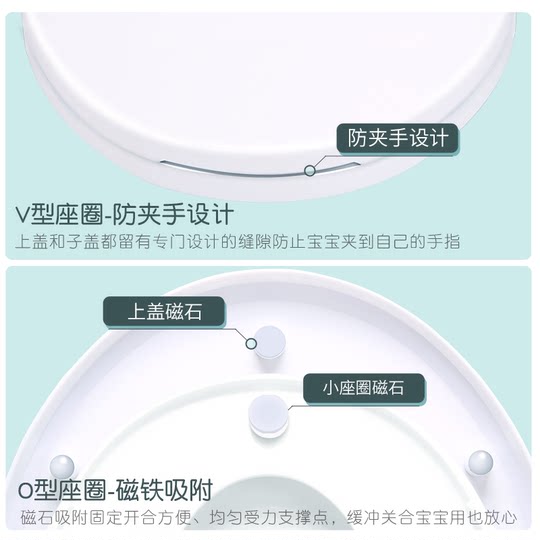 防夹手设计

V型座圈-防夹手设计

上盖和子盖都留有专门设计的缝隙防止宝宝夹到自己的手指

上盖磁石

小座圈磁石

O型座圈-磁铁吸附

磁石吸附固定开合方便、均匀受力支撑点，缓冲关合宝宝用也放心