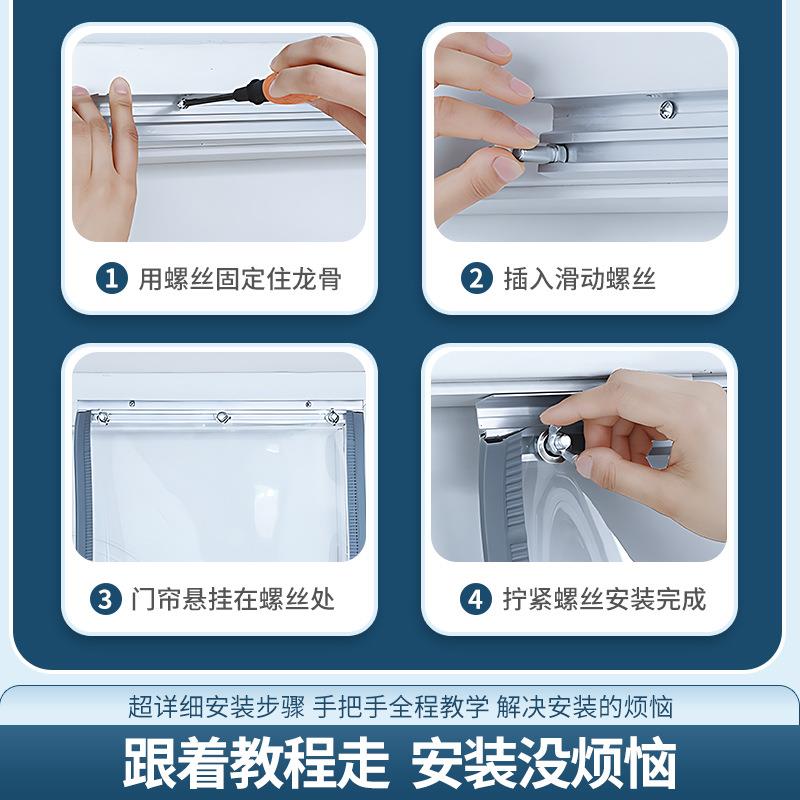 1 用螺丝固定住龙骨

2 插入滑动螺丝

3 门帘悬挂在螺丝处

4 拧紧螺丝安装完成

超详细安装步骤 手把手全程教学 解决安装的烦恼

跟着教程走 安装没烦恼