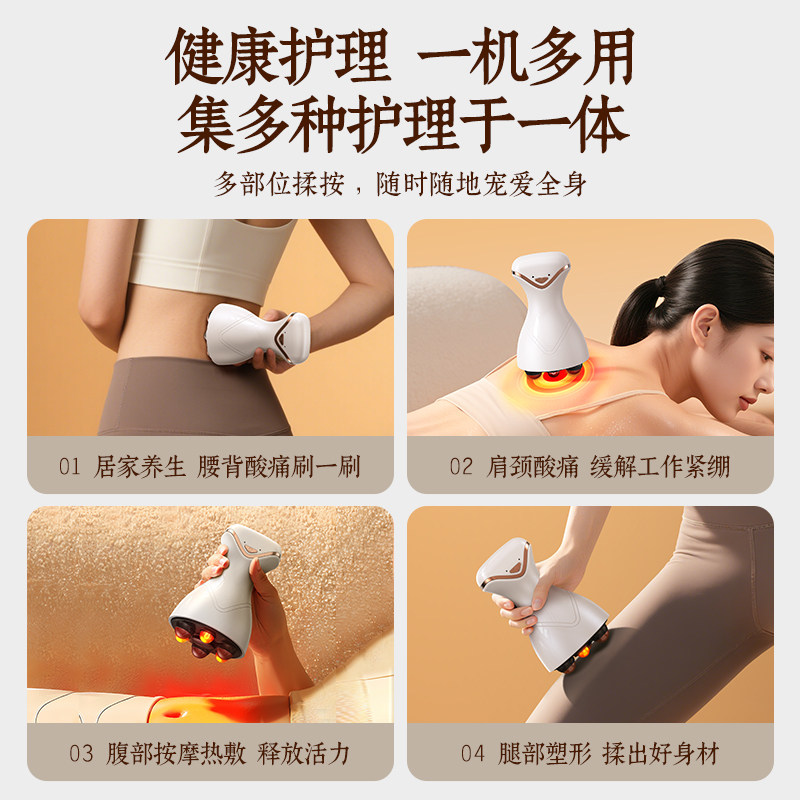 健康护理 一机多用
集多种护理于一体

多部位揉按，随时随地宠爱全身

01 居家养生 腰背酸痛刷一刷

02 肩颈酸痛 缓解工作紧绷

03 腹部按摩热敷 释放活力

04 腿部塑形 揉出好身材