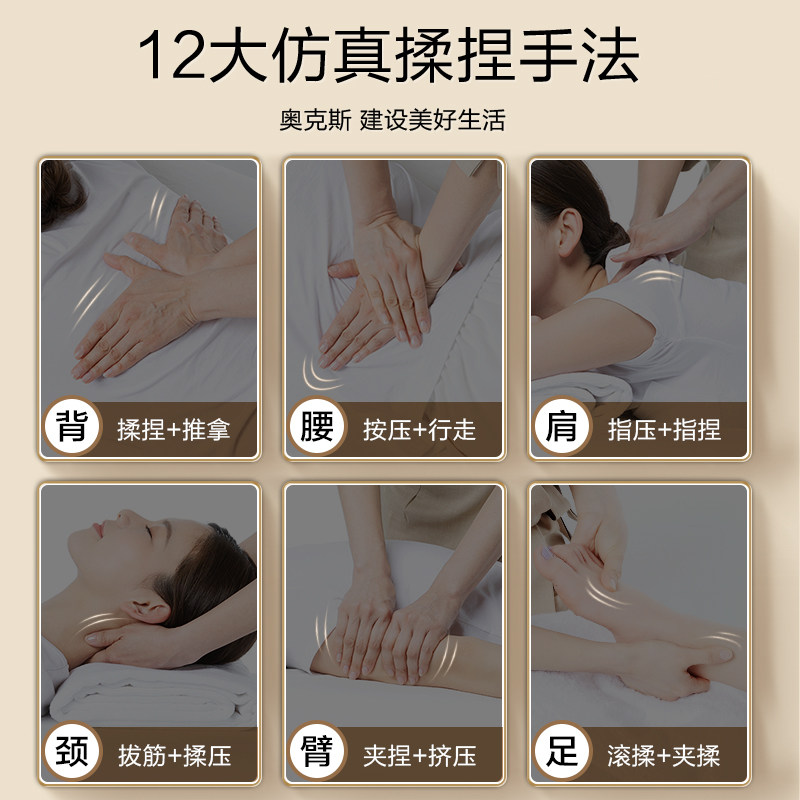 12大仿真揉捏手法

奥克斯 建设美好生活

背 揉捏+推拿

腰 按压+行走

肩 指压+指捏

颈 拔筋+揉压

臂 夹捏+挤压

足 滚揉+夹揉