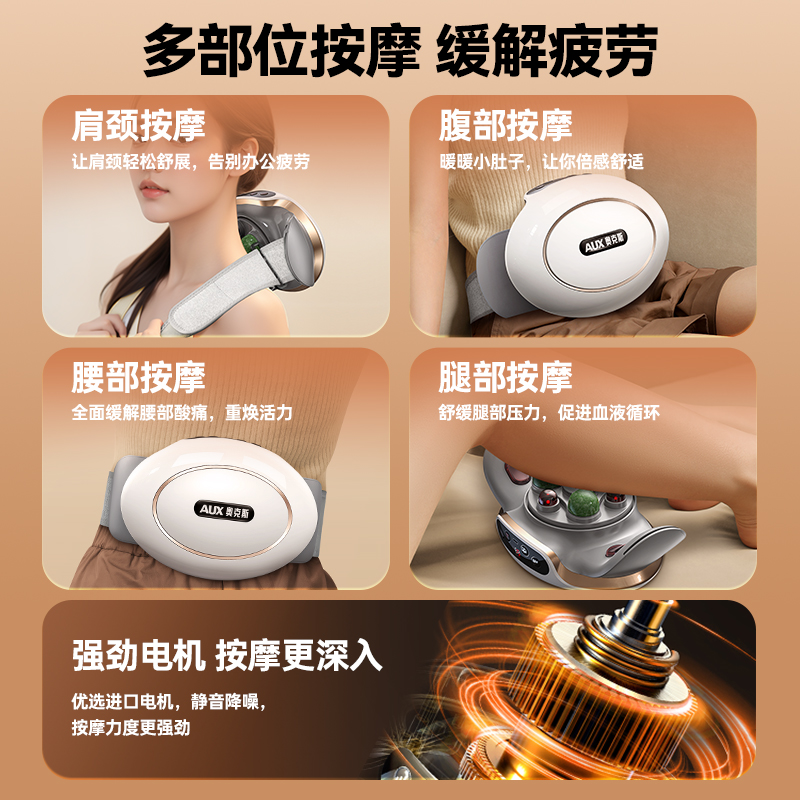 多部位按摩 缓解疲劳

肩颈按摩
让肩颈轻松舒展，告别办公疲劳

腹部按摩
暖暖小肚子，让你倍感舒适

AUX 奥克斯

腰部按摩
全面缓解腰部酸痛，重焕活力

AUX 奥克斯

腿部按摩
舒缓腿部压力，促进血液循环

强劲电机 按摩更深入
优选进口电机，静音降噪，按摩力度更强劲