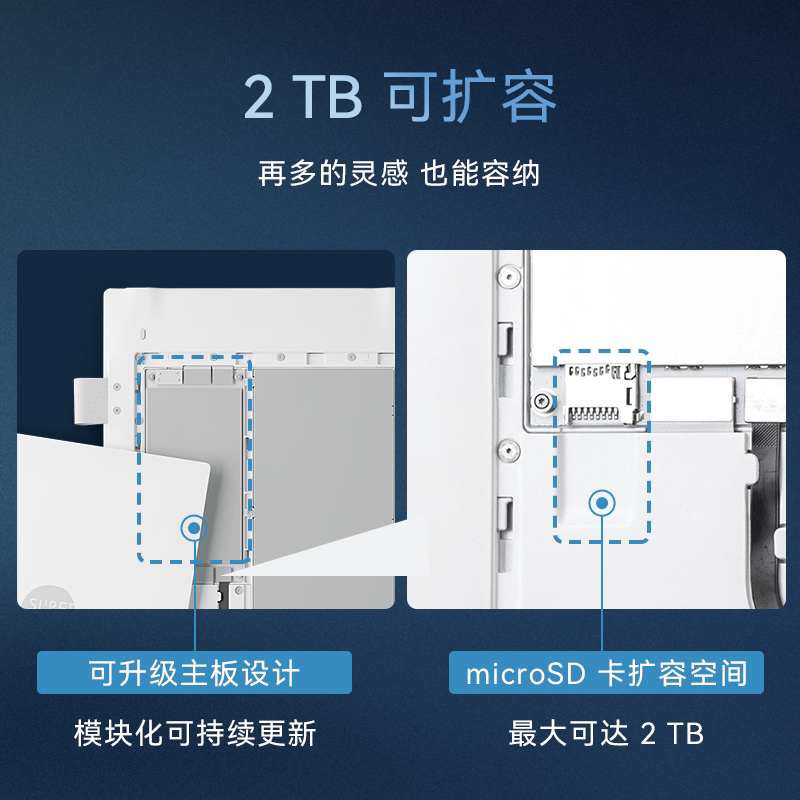 2 TB 可扩容

再多的灵感 也能容纳

SUPER

可升级主板设计

模块化可持续更新

microSD 卡扩容空间

最大可达 2 TB